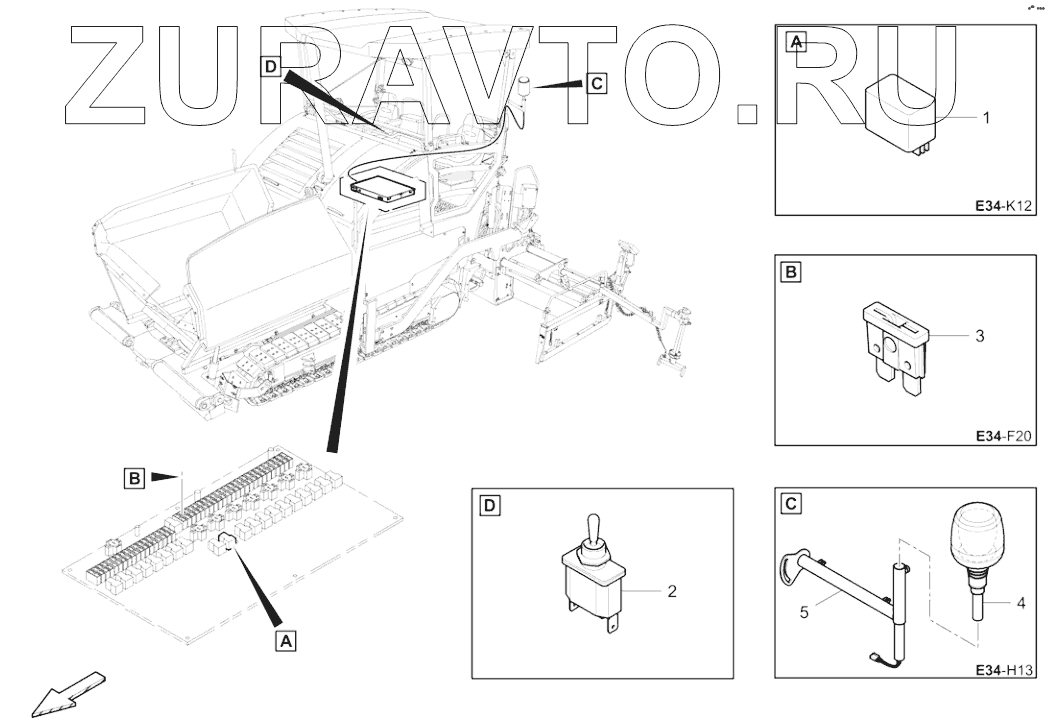 ZURAVTO.RU

D

C

A

1

E34-K12

B

3

E34-F20

B

A

D

2

C

5

4

E34-H13