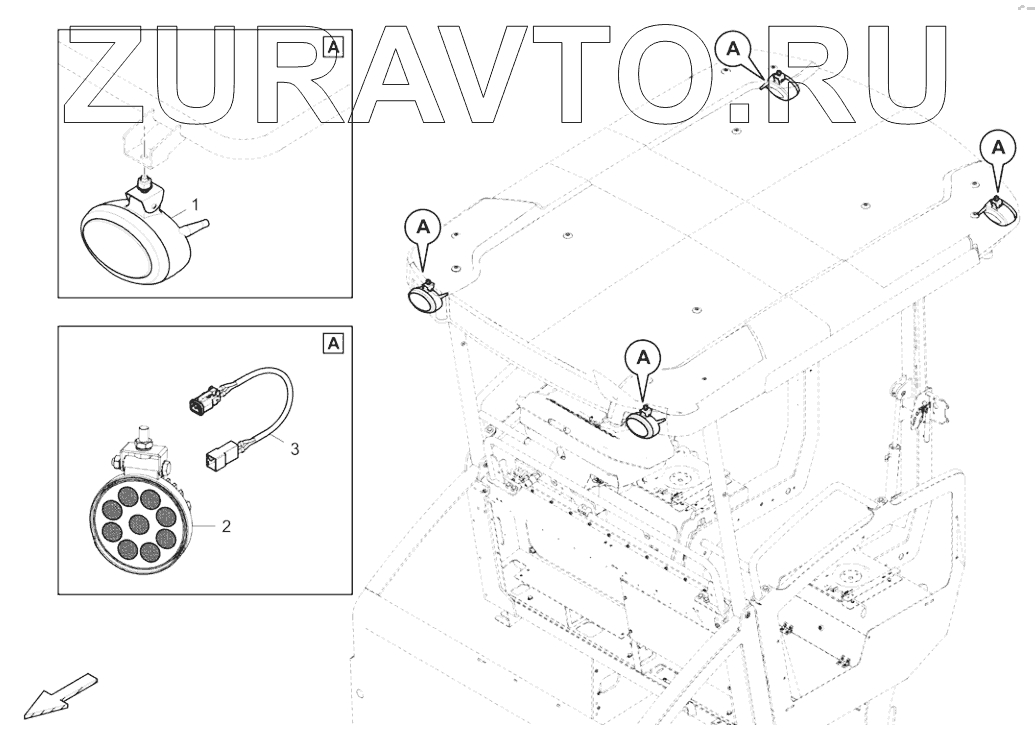 ZURAVTO.RU

A
1

A
3
2

A
A
A
A