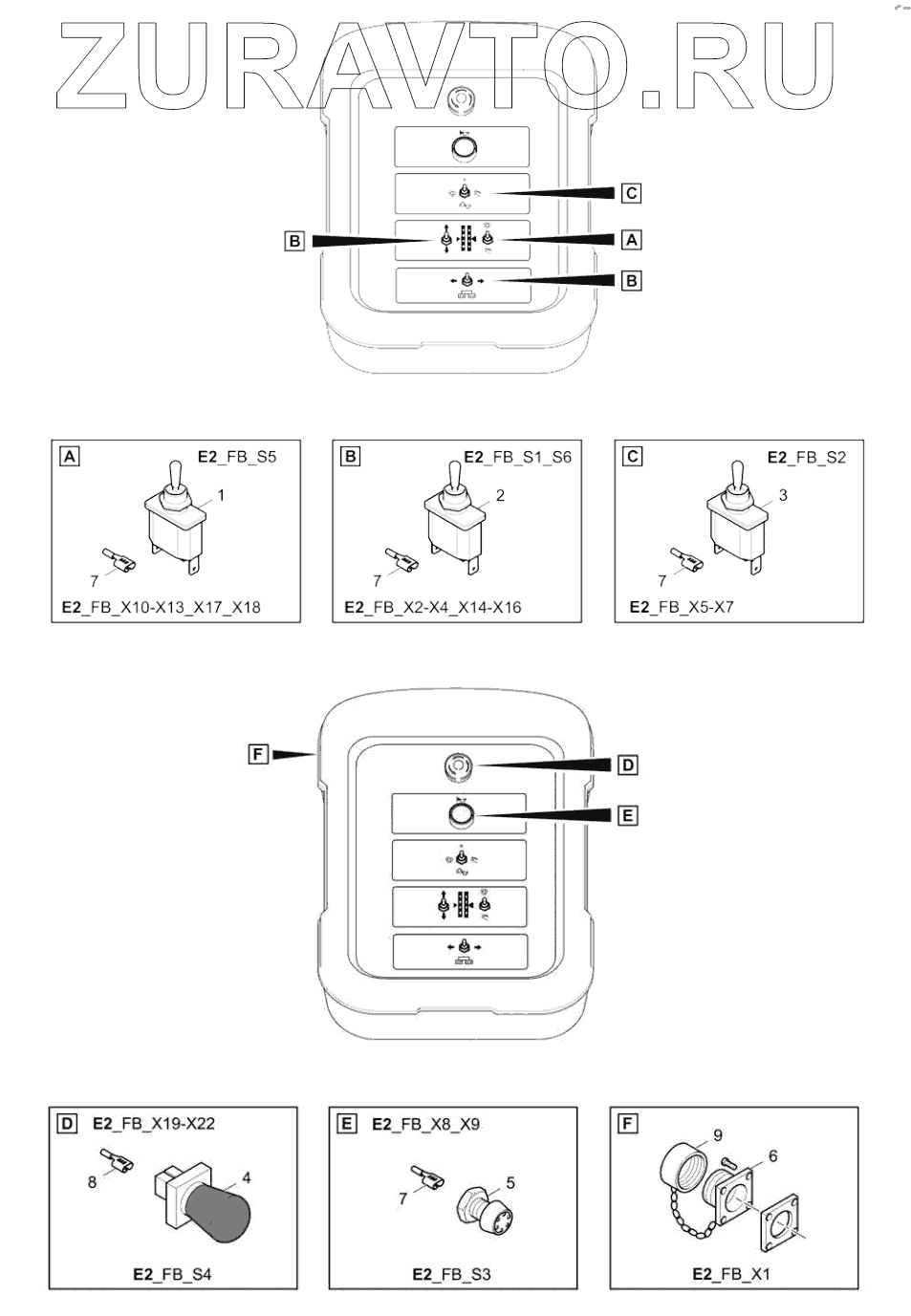 ZURAVTO.RU

C

B

A

B

A E2_FB_S5
1
7
E2_FB_X10-X13_X17_X18

B E2_FB_S1_S6
2
7
E2_FB_X2-X4_X14-X16

C E2_FB_S2
3
7
E2_FB_X5-X7

F

D

E

D E2_FB_X19-X22
8
4
E2_FB_S4

E E2_FB_X8_X9
7
5
E2_FB_S3

F
9
6
E2_FB_X1