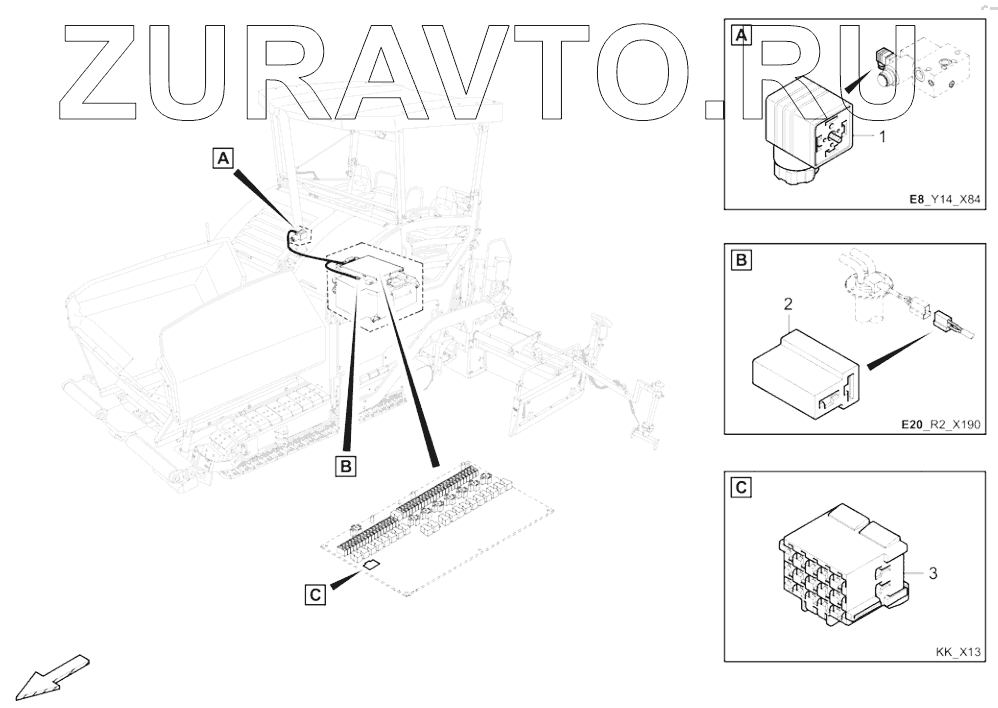 ZURAVTO.RU

A

B

C

A

1

E8_Y14_X84

B

2

E20_R2_X190

C

3

KK_X13