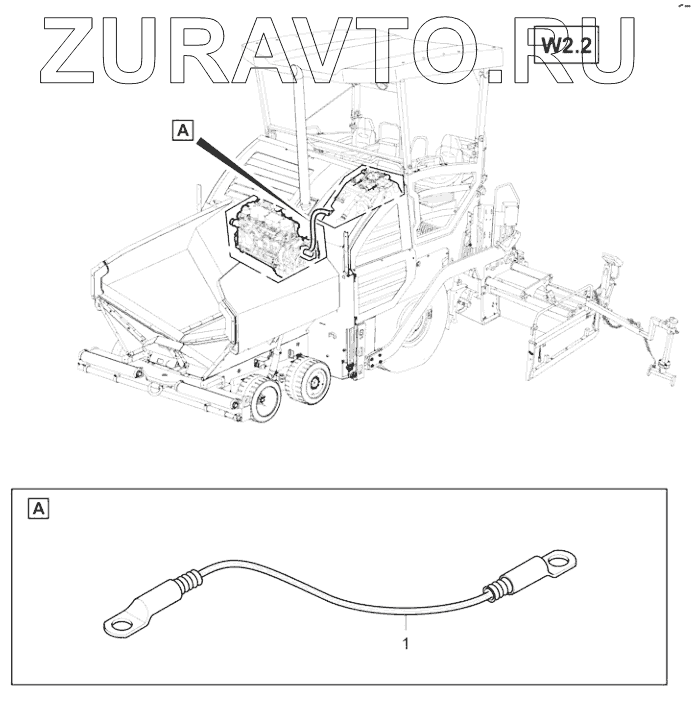 ZURAVTO.RU
W2.2
A
A
1