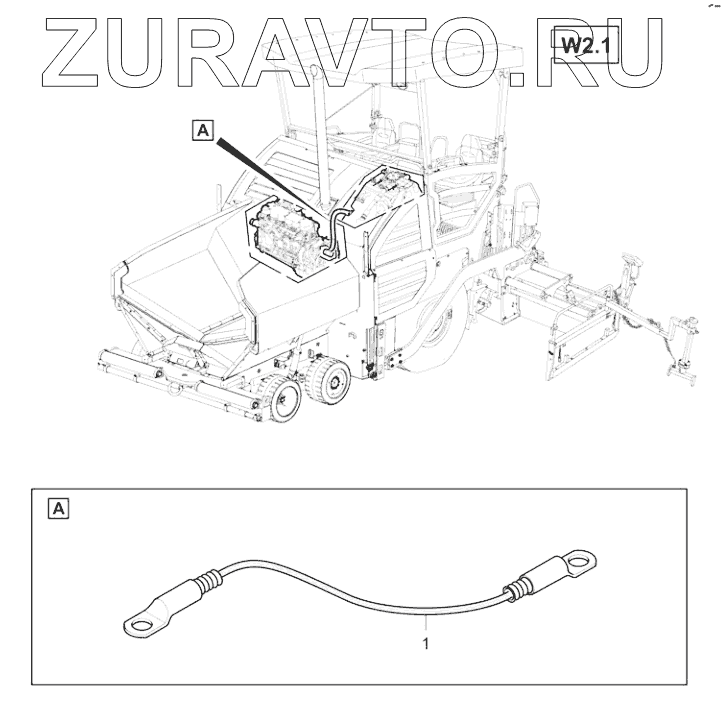 ZURAVTO.RU

W2.1

A

A

1