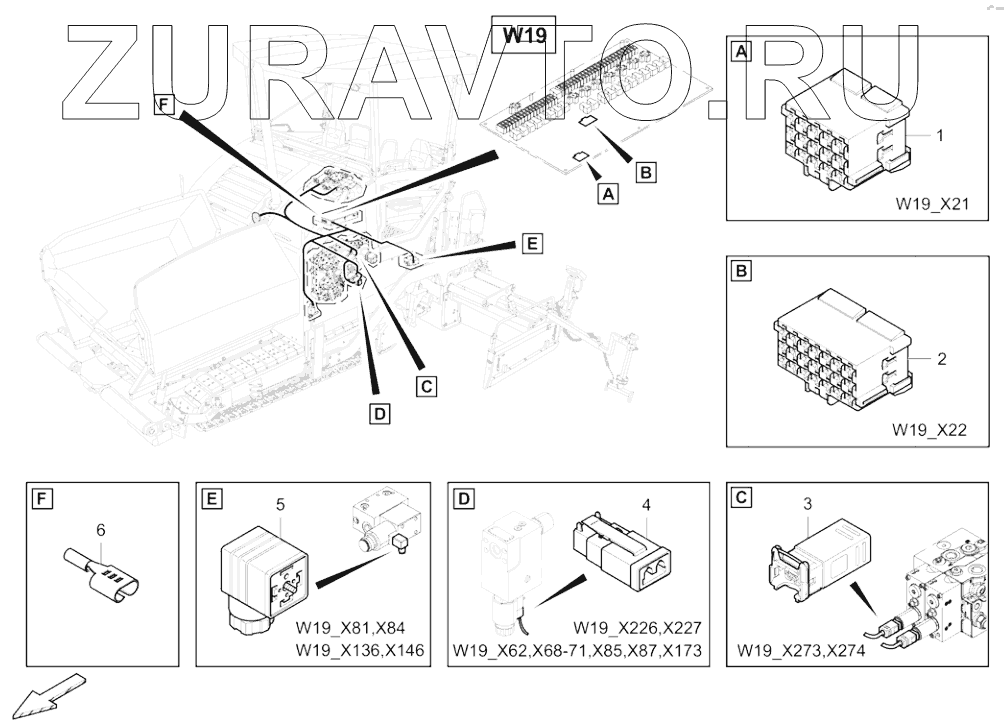 ZURAVTO.RU

W19

F

B

A

E

C

D

A

1

W19_X21

B

2

W19_X22

F

6

E

5

W19_X81,X84
W19_X136,X146

D

4

W19_X226,X227
W19_X62,X68-71,X85,X87,X173

C

3

W19_X273,X274