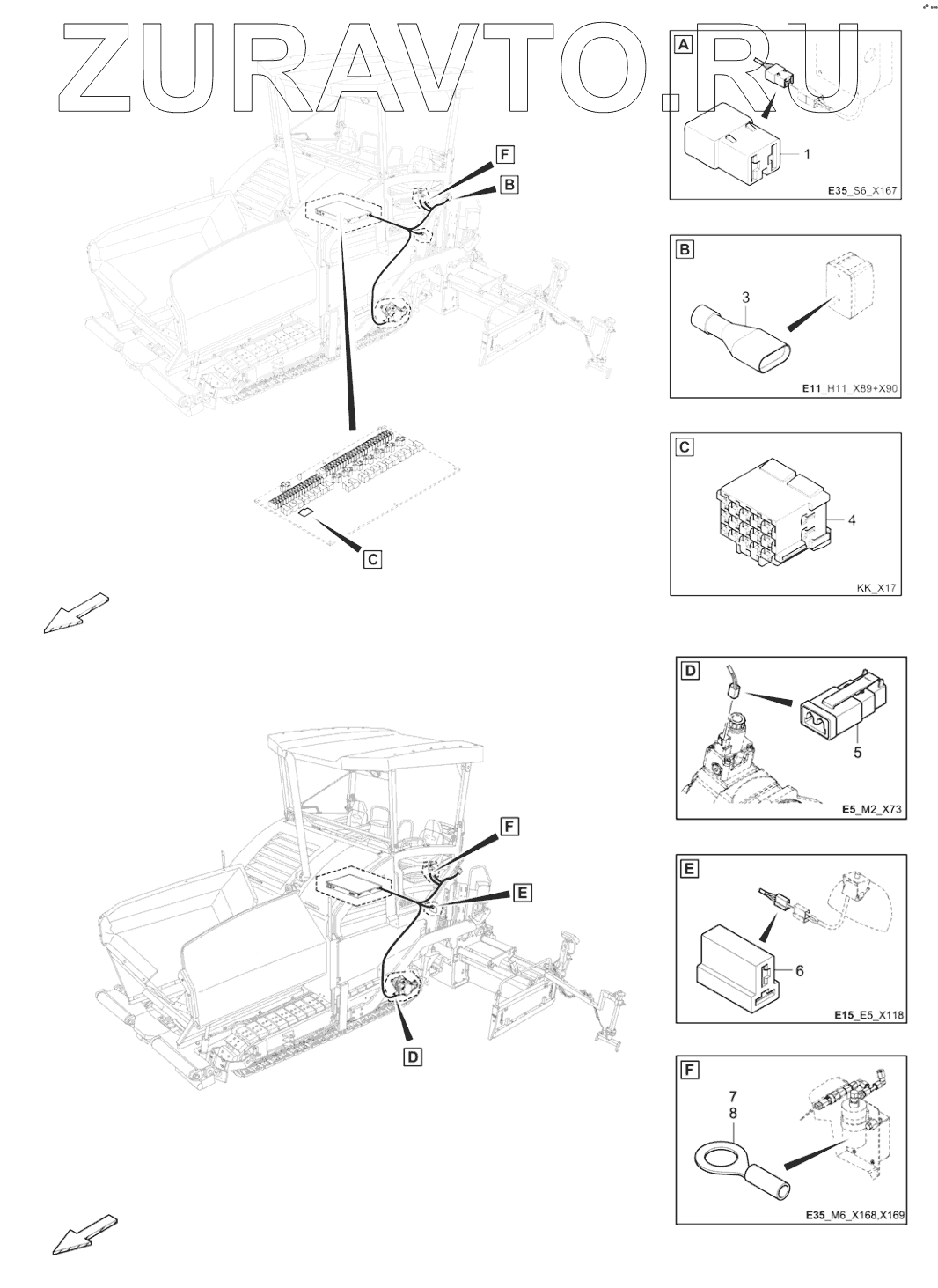 ZURAVTO.RU

F
B
C

A
1
E35_S6_X167

B
3
E11_H11_X89+X90

C
4
KK_X17

F
E
D

D
5
E5_M2_X73

E
6
E15_E5_X118

F
7
8
E35_M6_X168,X169