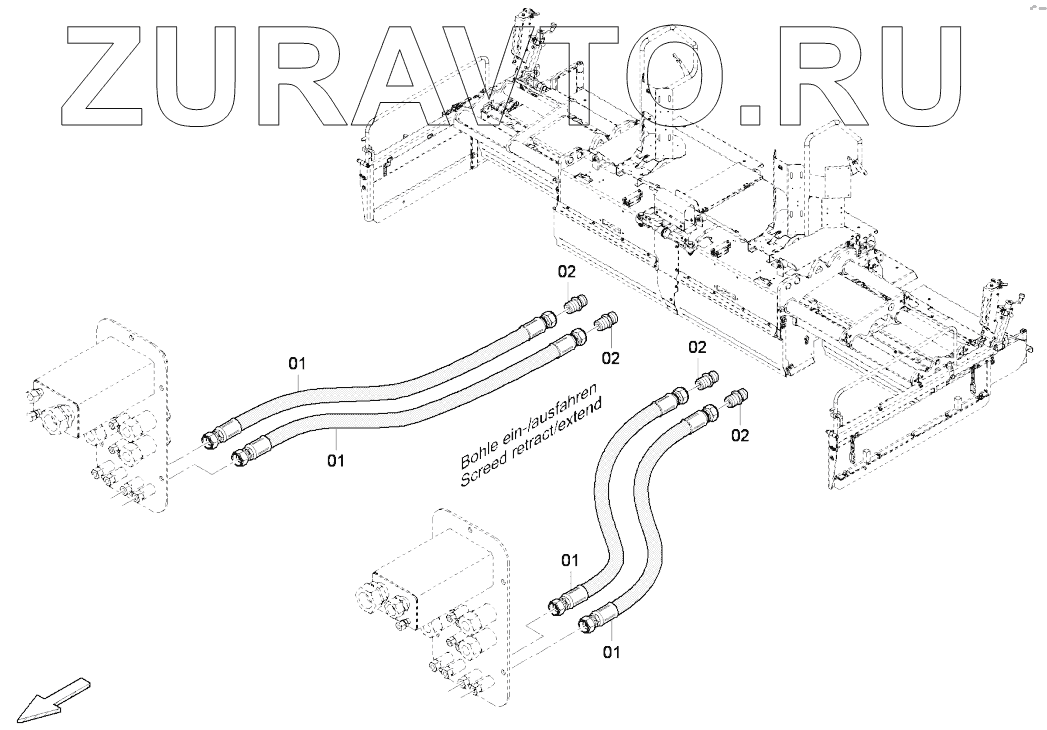 ZURAVTO.RU

02
02
01
01
Bohle ein-/ausfahren
Screed retract/extend
02
02
01
01