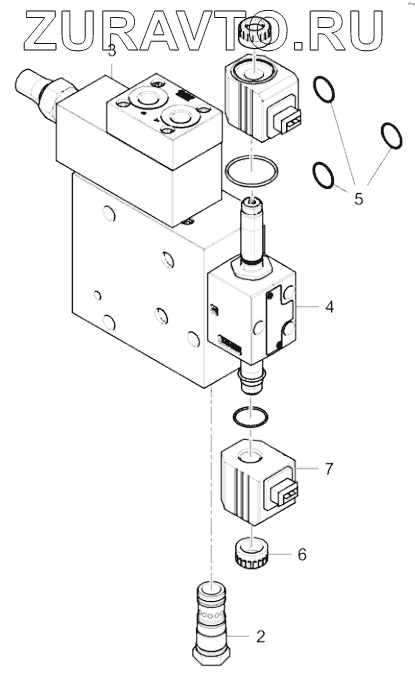 ZURAVTO.RU

3

5

4

7

6

2