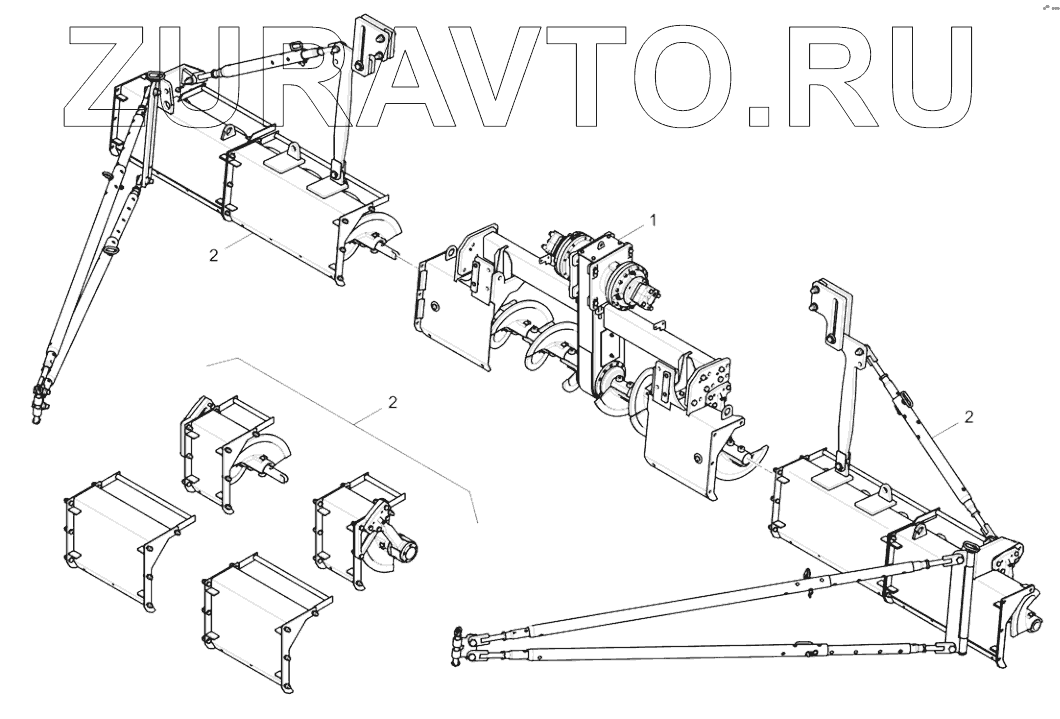 ZURAVTO.RU

1

2

2

2