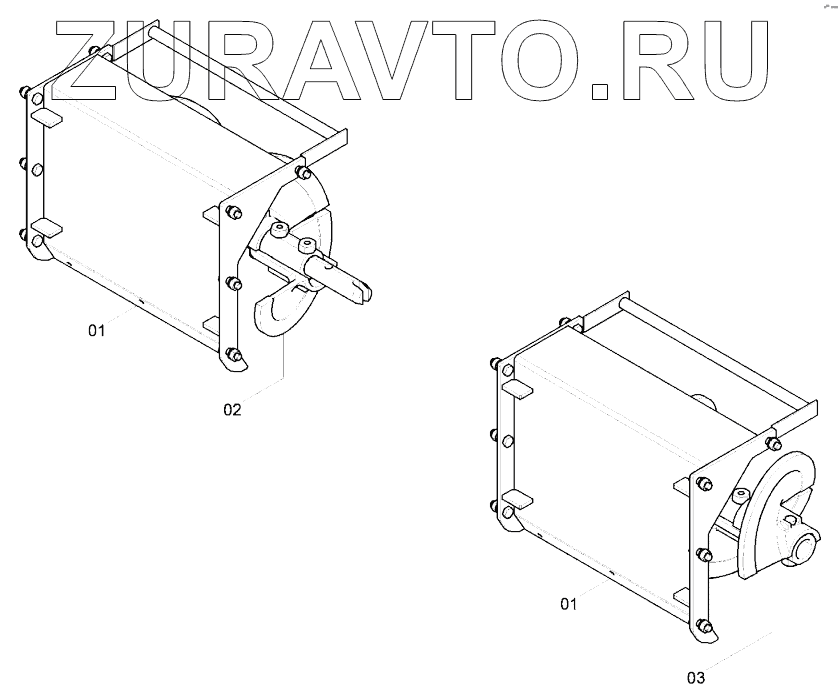 ZURAVTO.RU

01

02

01

03