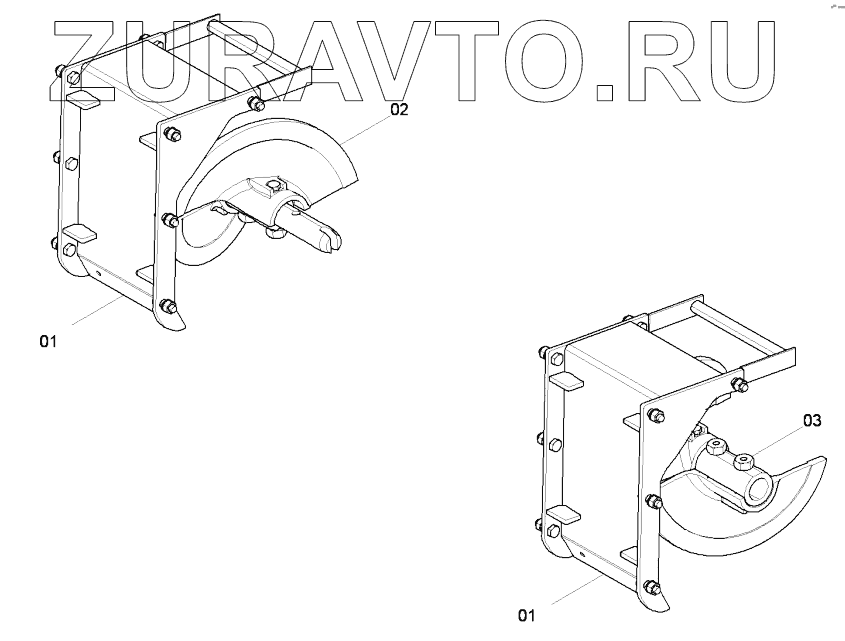 ZURAVTO.RU

02

01

03

01