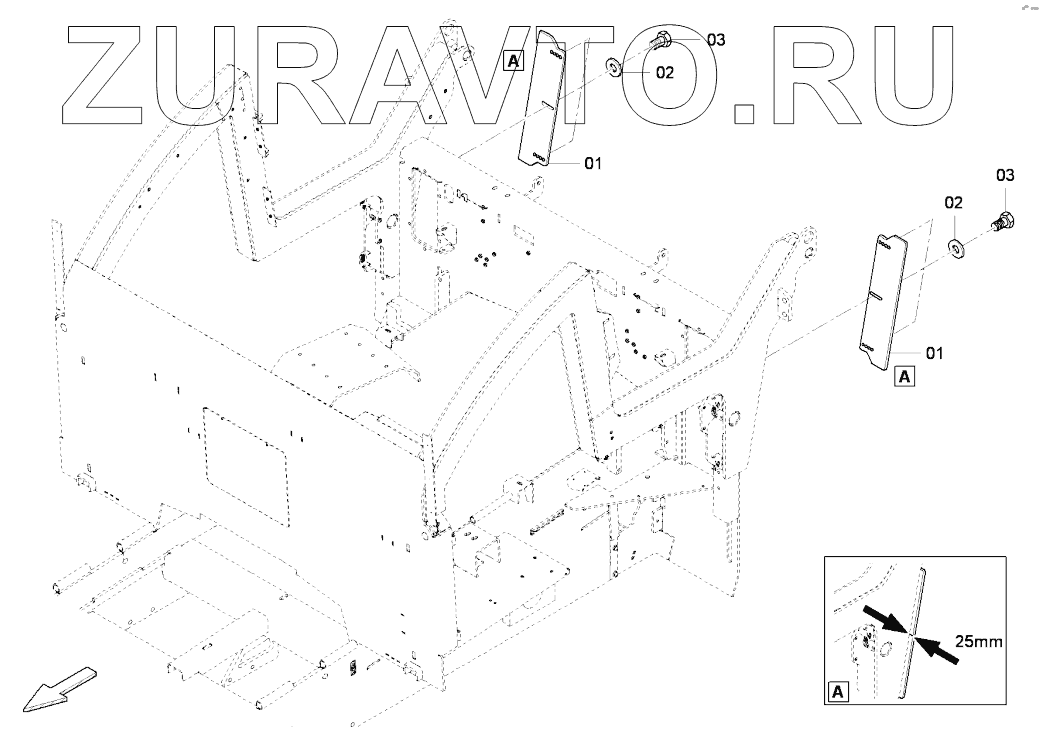 ZURAVTO.RU

A
03
02
01

03
02
01
A

25mm
A