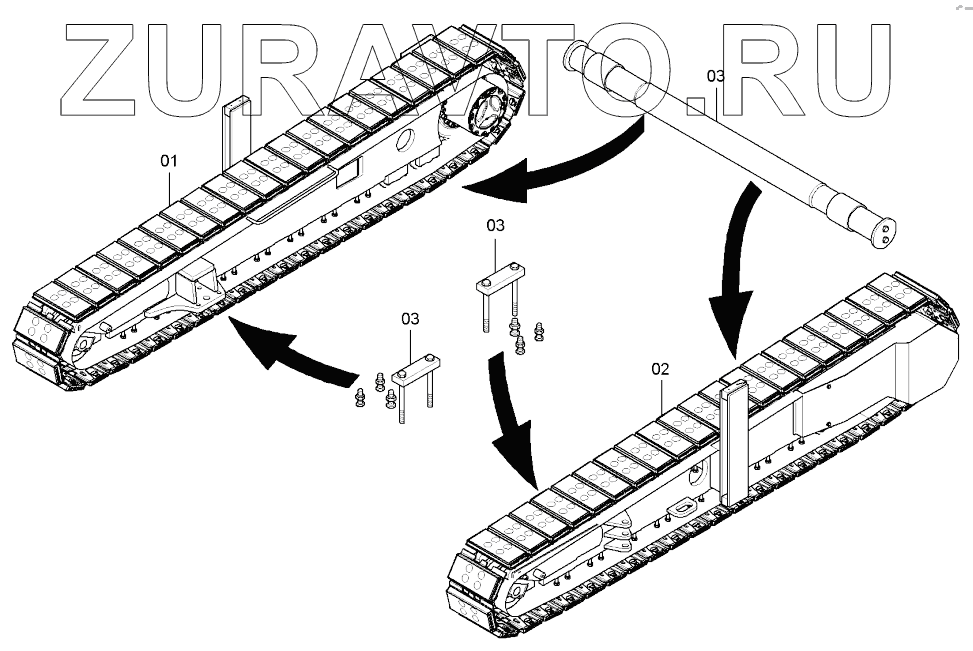 ZURAVTO.RU

03

01

03

03

02