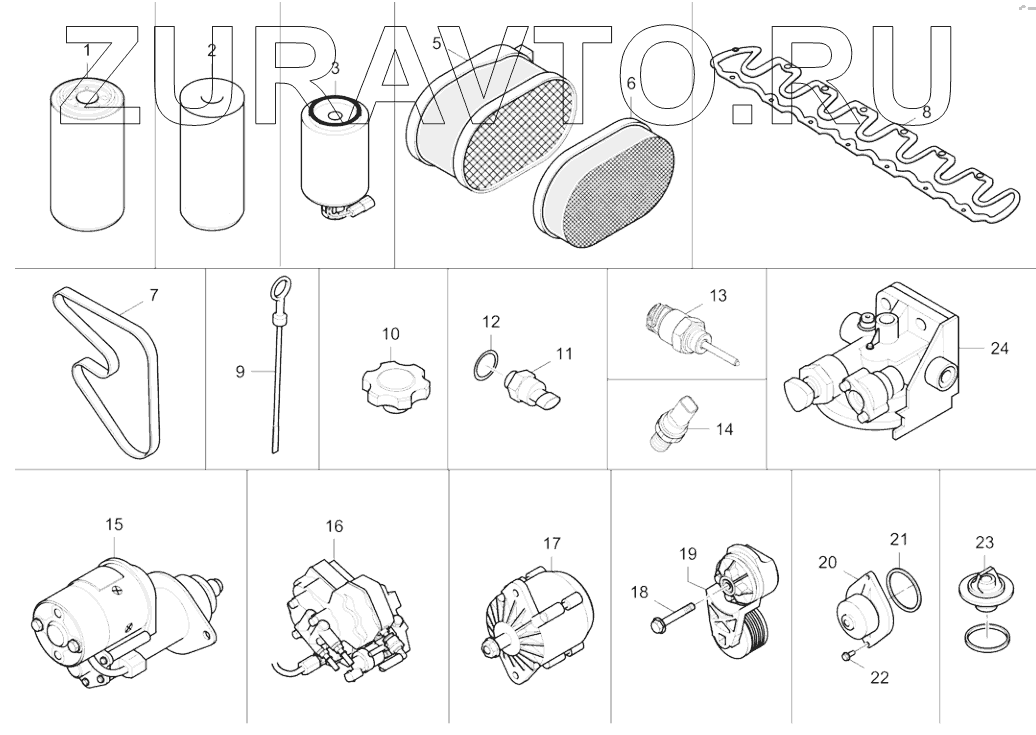 ZURAVTO.RU

1
2
3
5
6
8
7
9
10
12
11
13
14
24
15
16
17
18
19
20
21
22
23