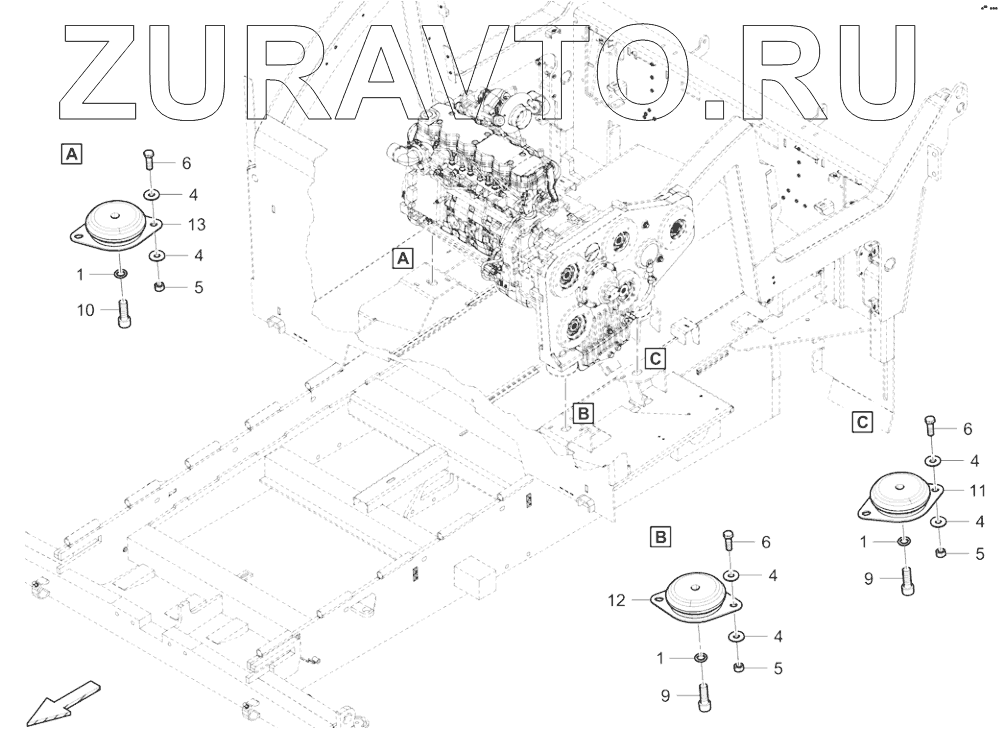 ZURAVTO.RU

A
6
4
13
4
1
5
10

A

C

B

C
6
4
11
4
1
5
9

B
6
4
12
4
1
5
9