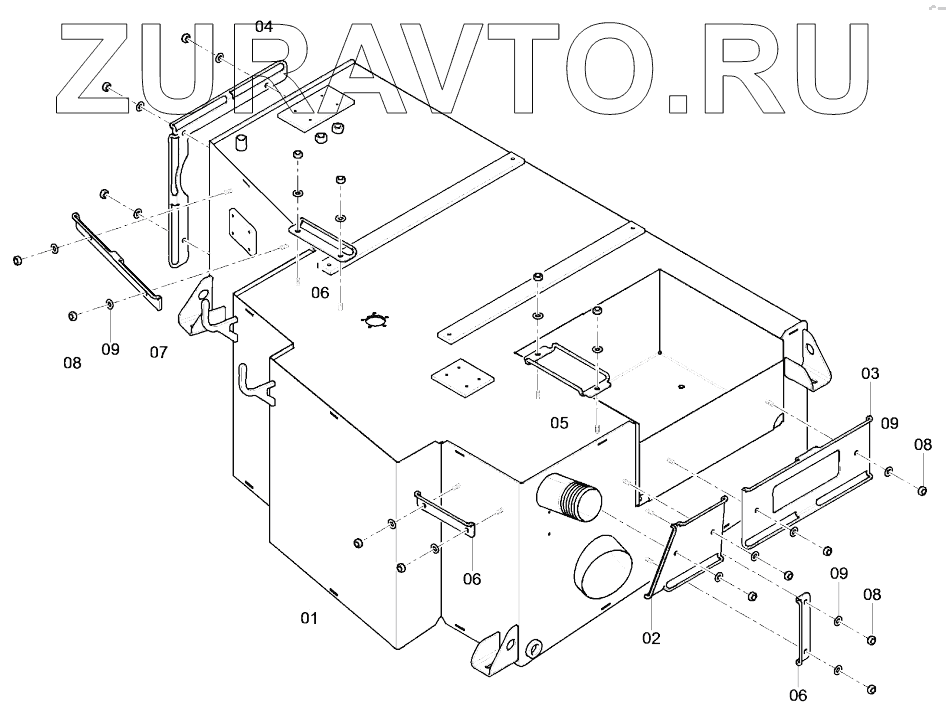 ZURAVTO.RU

04

06

08 09 07

05

03 09 08

06

01

02

09 08

06