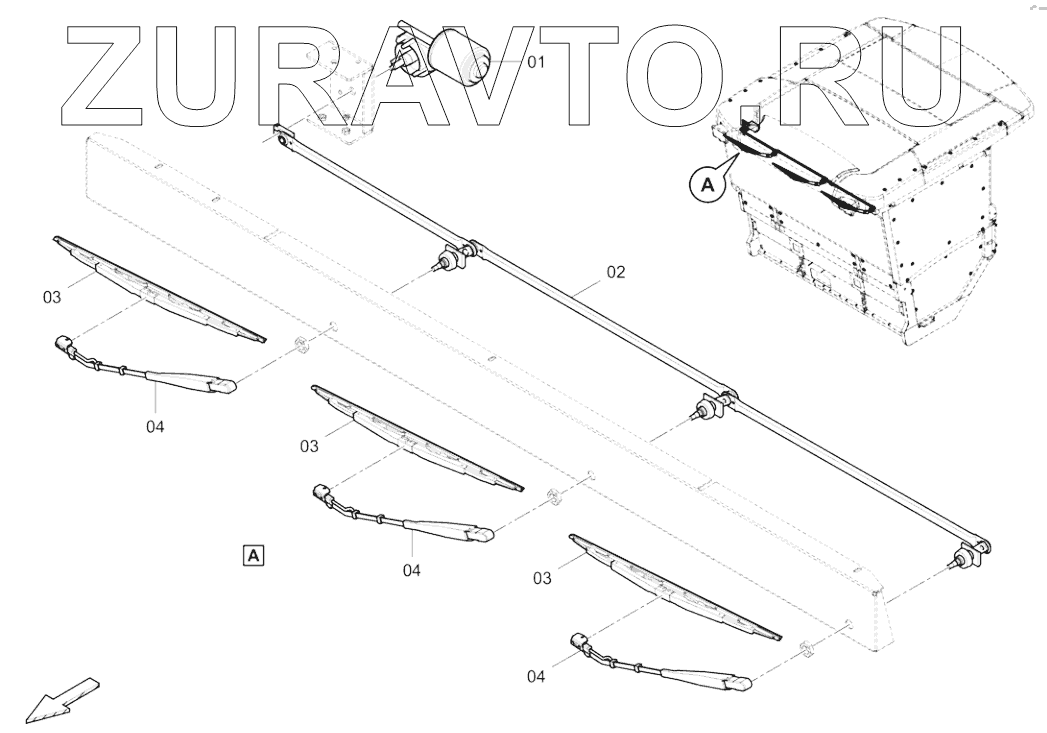 ZURAVTO.RU

01

A

02

03

04

03

04

A

03

04