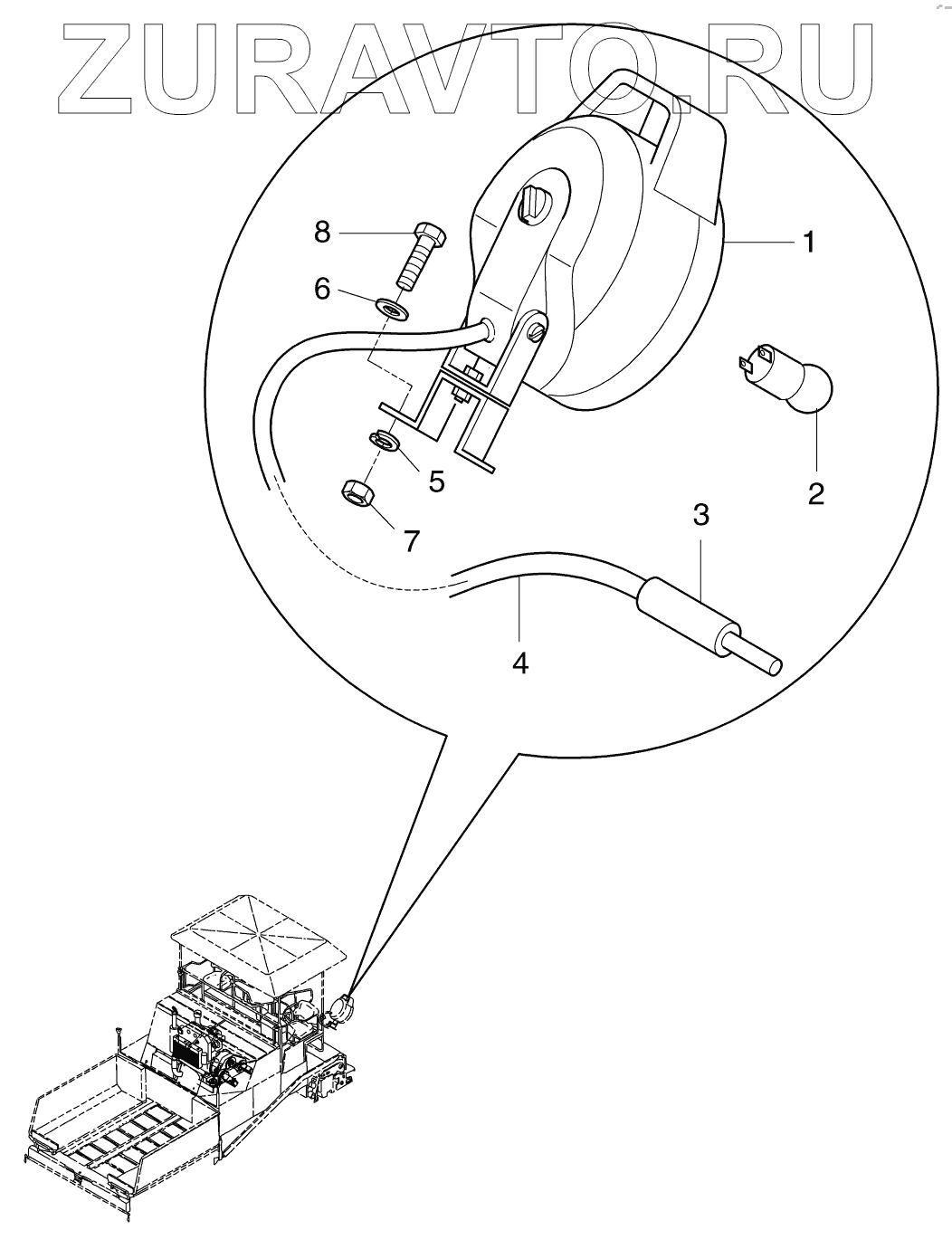 ZURAVTO.RU

8
6
1
2
5
7
3
4