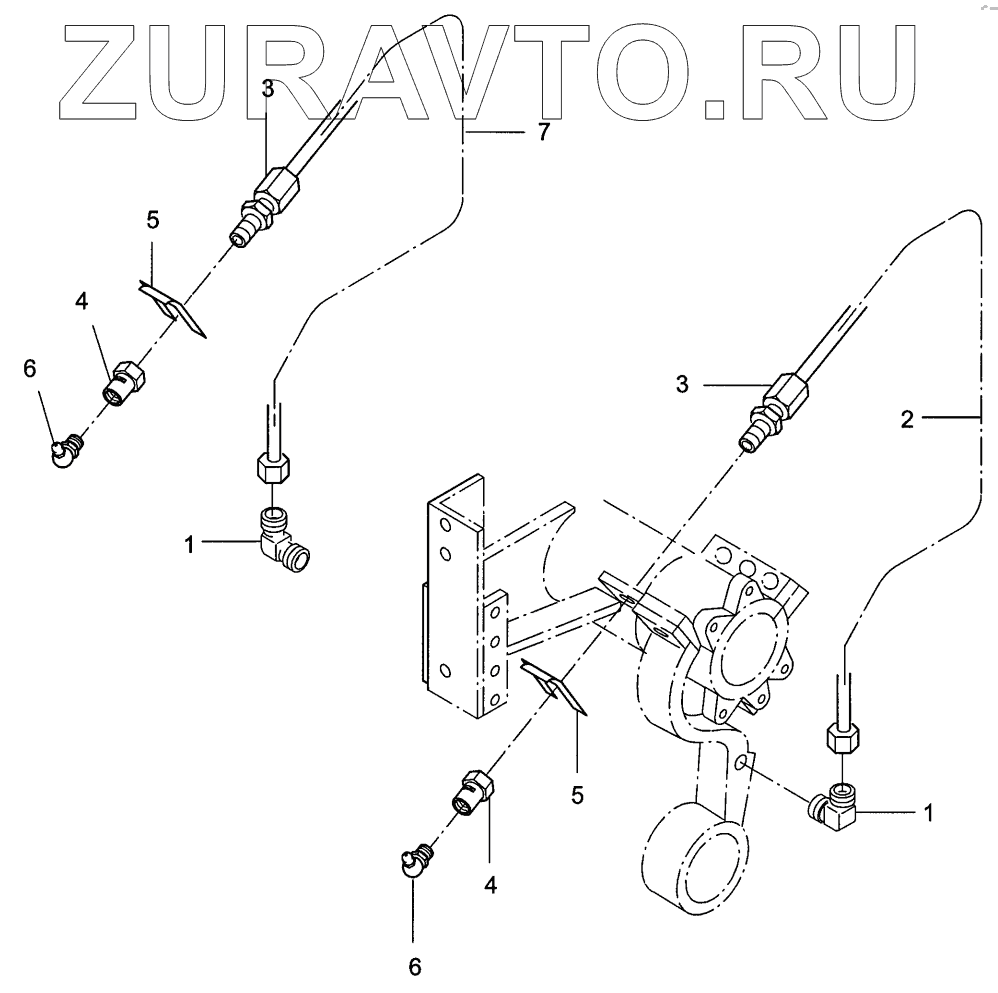 ZURAVTO.RU

3
7
5
4
6
1
3
2
5
1
4
6