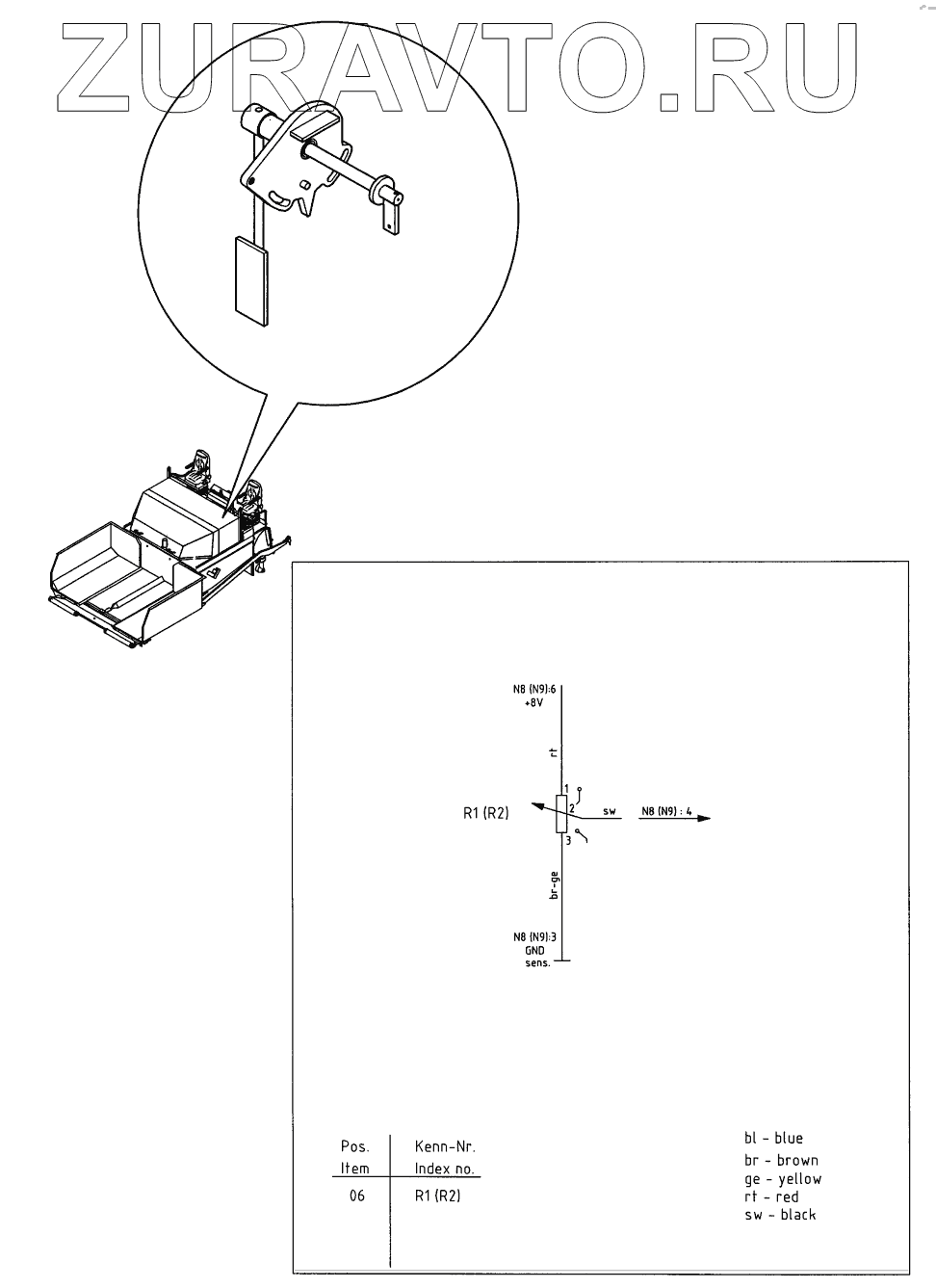 ZURAVTO.RU

N8 (N9):6
+8V

rt

1
2
3

R1 (R2)

sw

N8 (N9) : 4

br-ge

N8 (N9):3
GND
sens.

| Pos. Item | Kenn-Nr. Index no. |
|---|---|
| 06 | R1 (R2) |

bl - blue
br - brown
ge - yellow
rt - red
sw - black