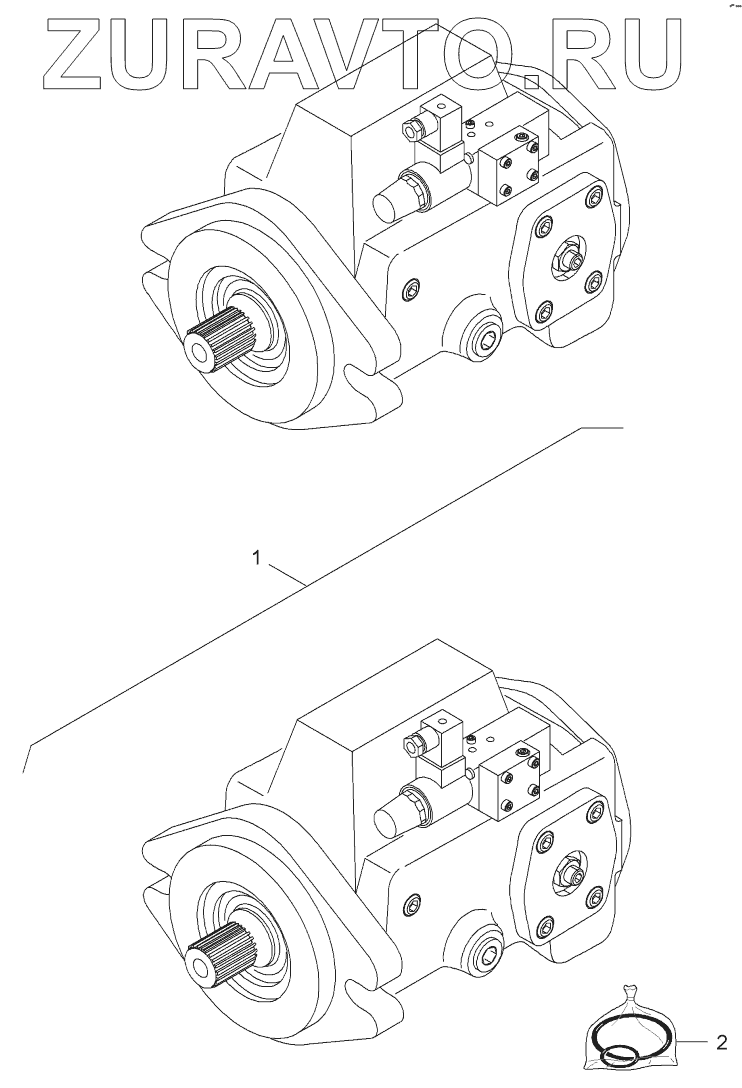 ZURAVTO.RU

1

2