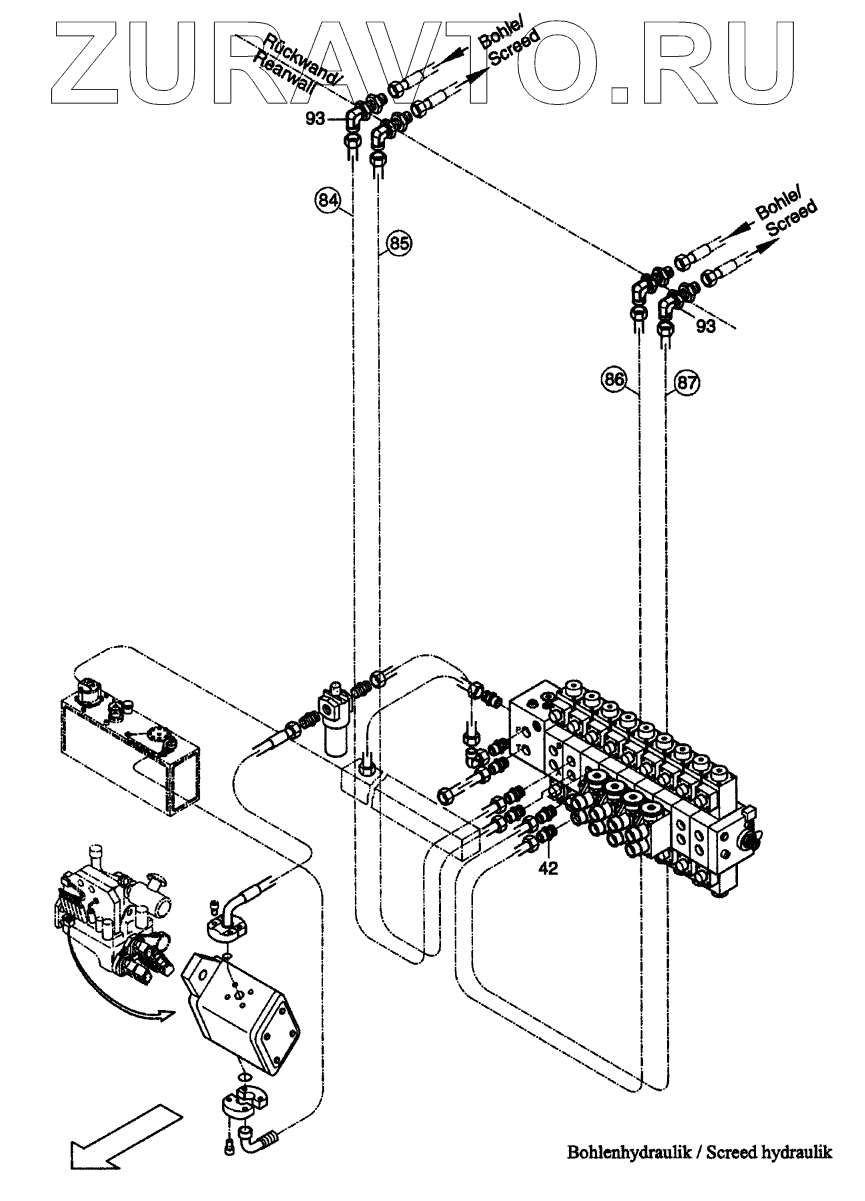 ZURAVTO.RU

Rückwand/ Rearwall

Bohle/ Screed

93

84

85

Bohle/ Screed

93

86

87

42

Bohlenhydraulik / Screed hydraulik