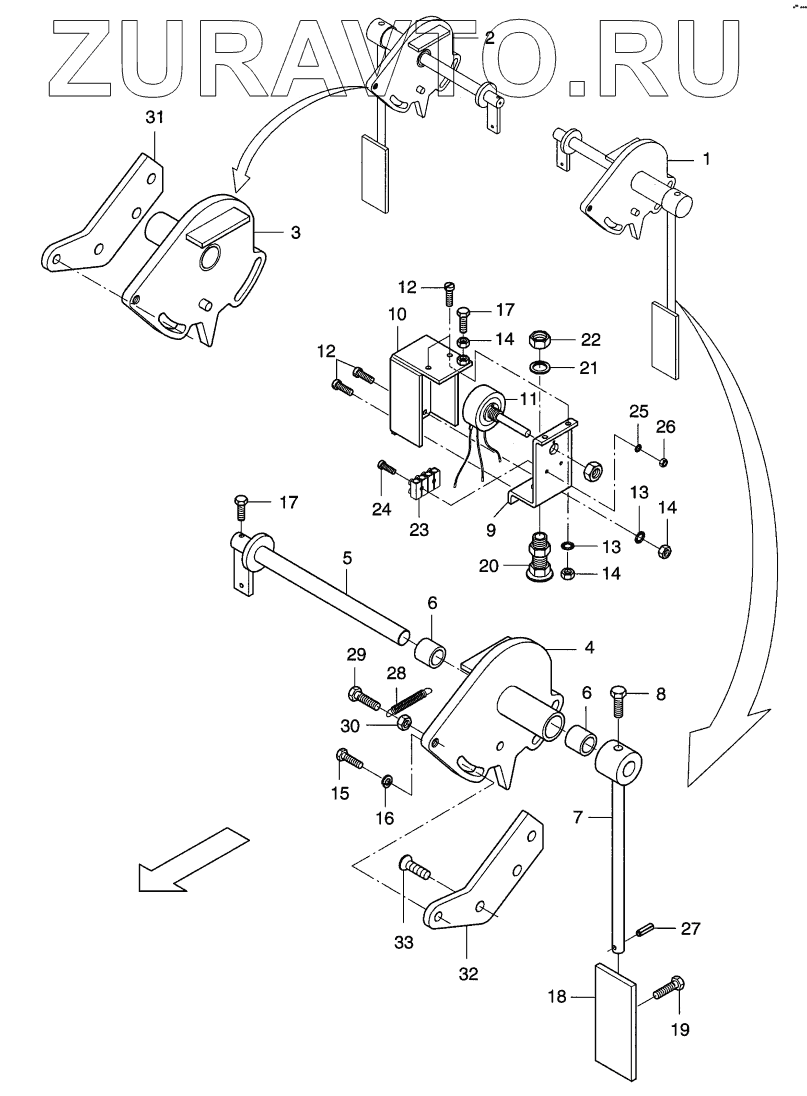 ZURAVTO.RU

2
31
1
3
12
17
10
14
22
12
21
11
25
26
24
23
9
13
14
17
20
13
14
5
6
4
29
28
6
8
30
15
16
7
33
32
27
18
19