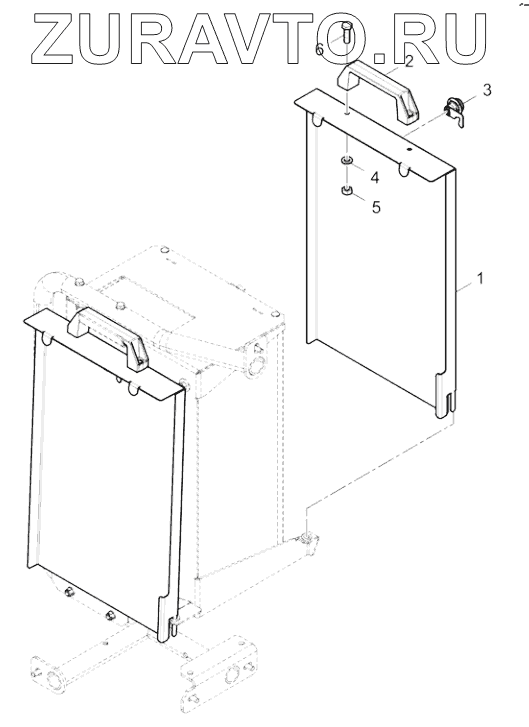 ZURAVTO.RU
6
2
3
4
5
1