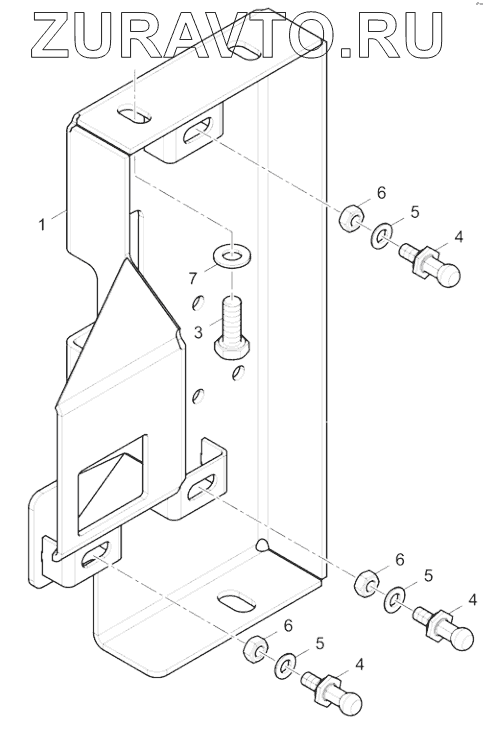 ZURAVTO.RU

1
6
5
4
7
3
6
5
4
6
5
4