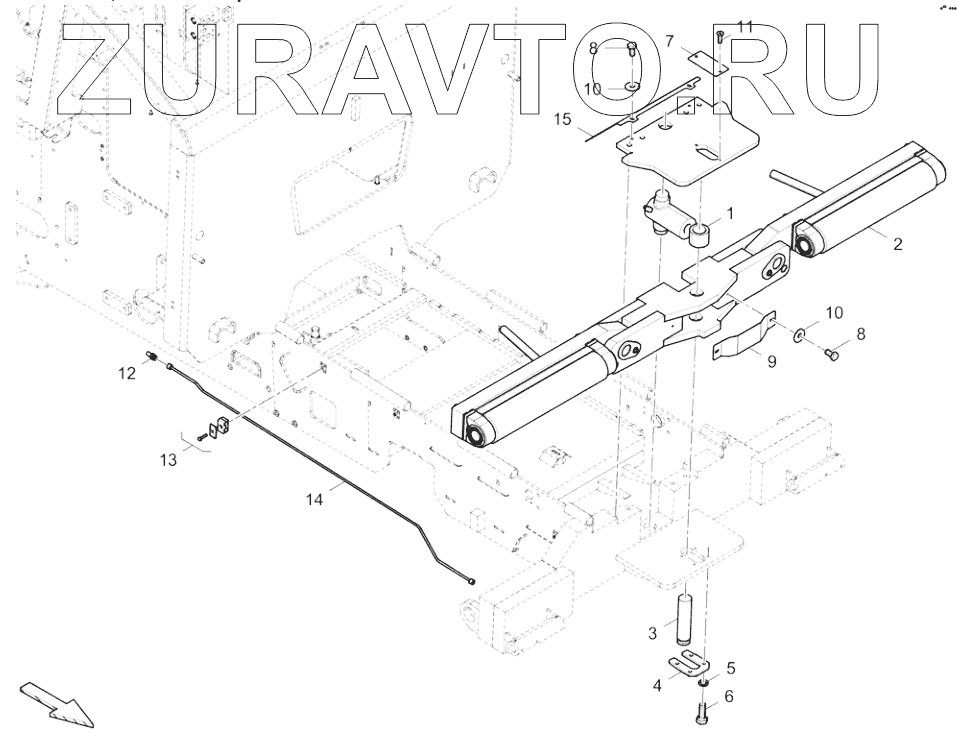 ZURAVTO.RU

11
8
7
10
15
1
2
10
8
9
12
13
14
3
5
4
6