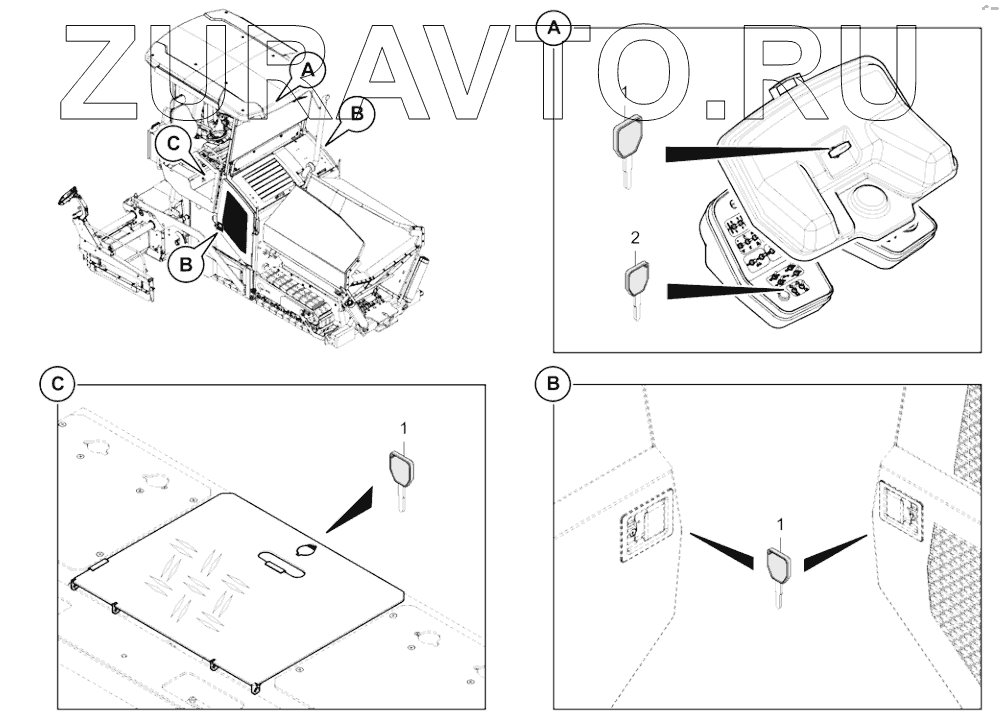 ZUPAVTO.RU

A
B
C
B

A
1
2

C
1

B
1