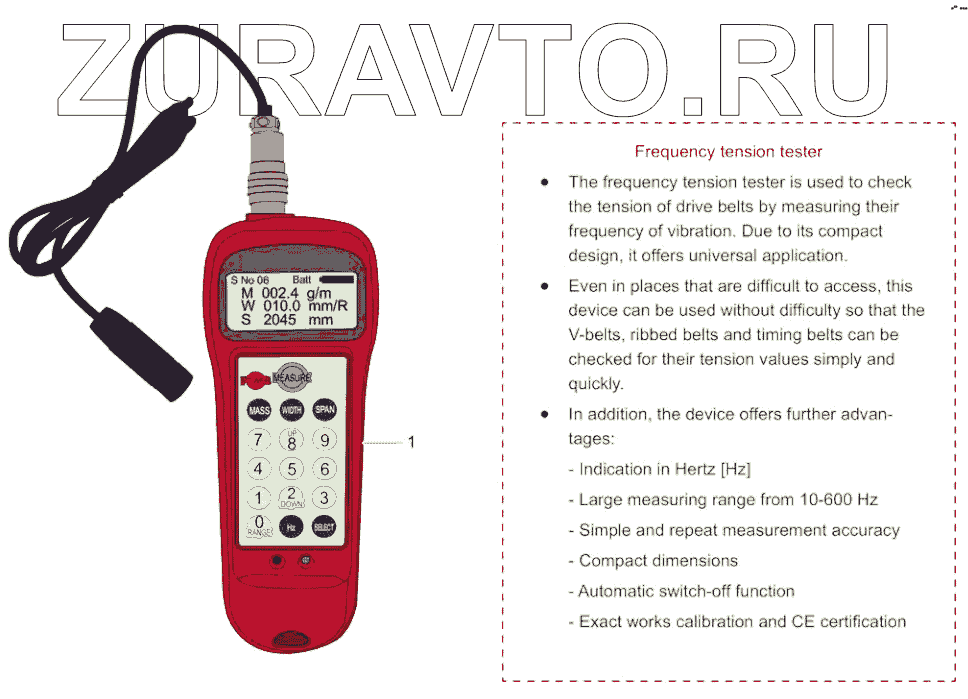 ZURAVTO.RU

S No 06 Batt
M 002.4 g/m
W 010.0 mm/R
S 2045 mm

MEASURE
MASS WIDTH SPAN
7 UP 8 9
4 5 6
1 2 DOWN 3
0 RANGE Hz SELECT

1

Frequency tension tester

- The frequency tension tester is used to check the tension of drive belts by measuring their frequency of vibration. Due to its compact design, it offers universal application.
- Even in places that are difficult to access, this device can be used without difficulty so that the V-belts, ribbed belts and timing belts can be checked for their tension values simply and quickly.
- In addition, the device offers further advantages:

- Indication in Hertz [Hz]
- Large measuring range from 10-600 Hz
- Simple and repeat measurement accuracy
- Compact dimensions
- Automatic switch-off function
- Exact works calibration and CE certification