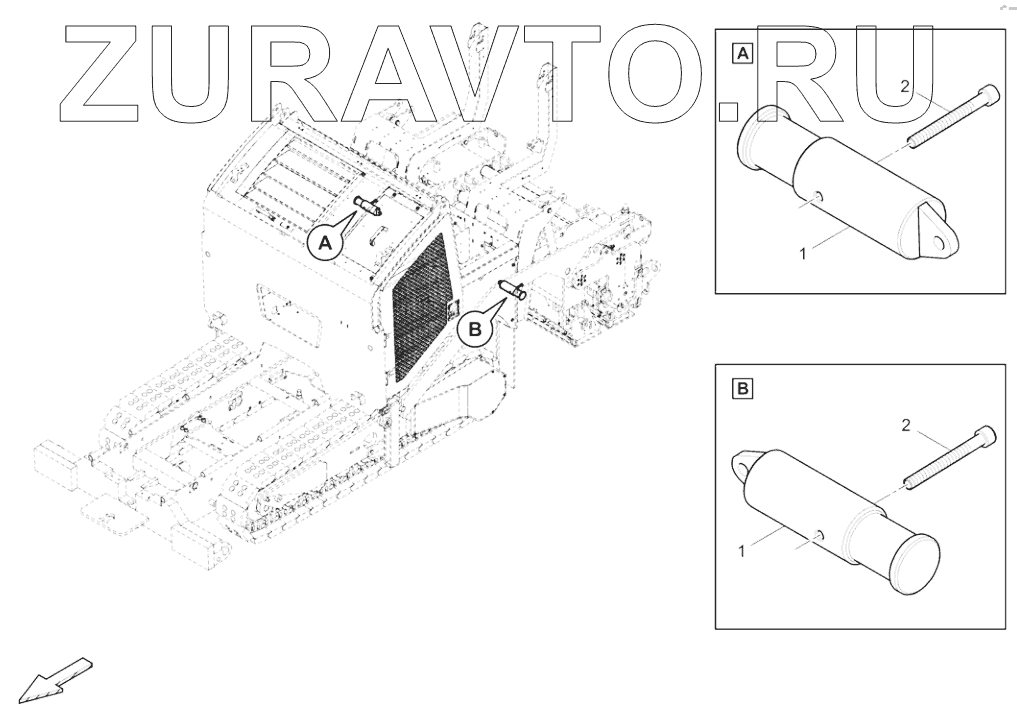 ZURAVTO.RU

A

B

A

2

1

B

2

1