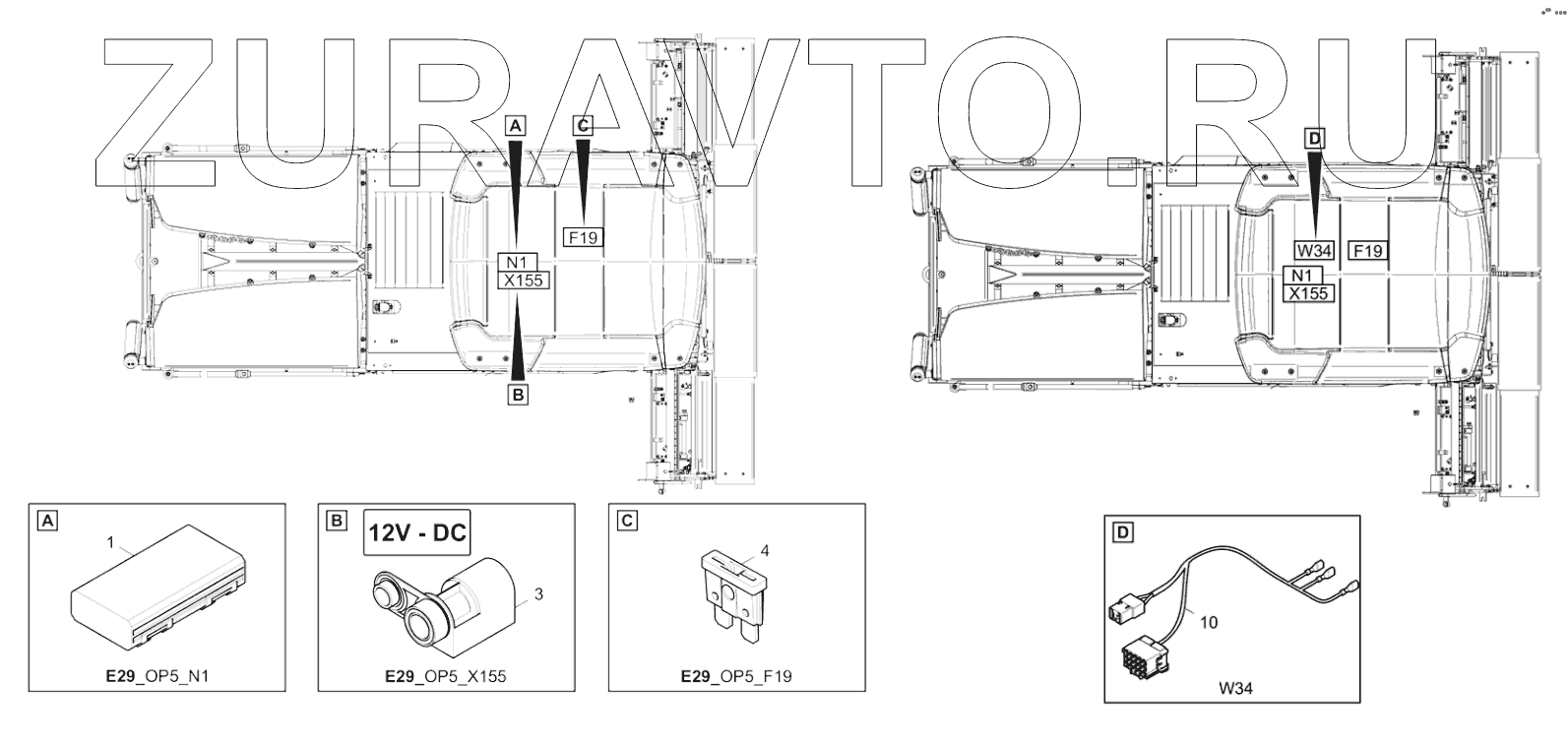 ZURAVTO.RU

A
C
F19
N1
X155
B

D
W34
F19
N1
X155

A
1
E29_OP5_N1

B
12V - DC
3
E29_OP5_X155

C
4
E29_OP5_F19

D
10
W34