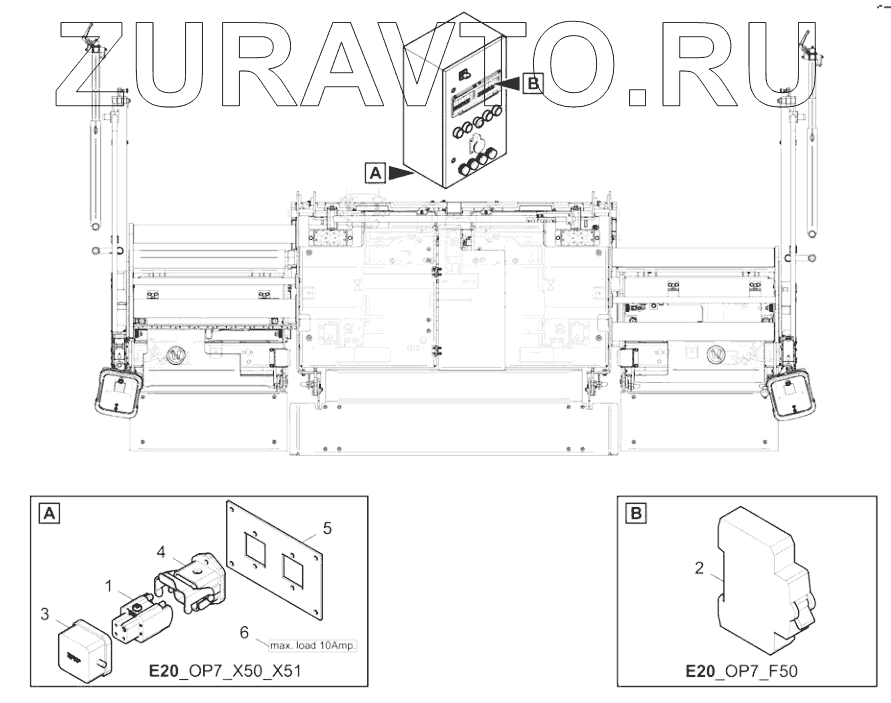 ZURAVTO.RU

B

A

A

5

4

1

3

6
max. load 10Amp.

E20_OP7_X50_X51

B

2

E20_OP7_F50