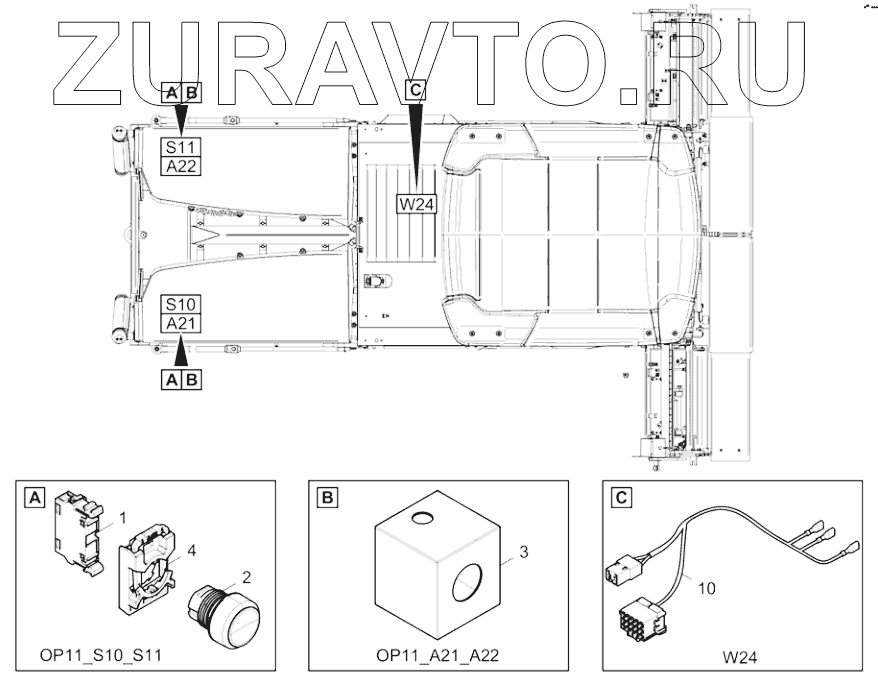 ZURAVTO.RU

A B
S11
A22

C
W24

S10
A21
A B

A
1
4
2
OP11_S10_S11

B
3
OP11_A21_A22

C
10
W24