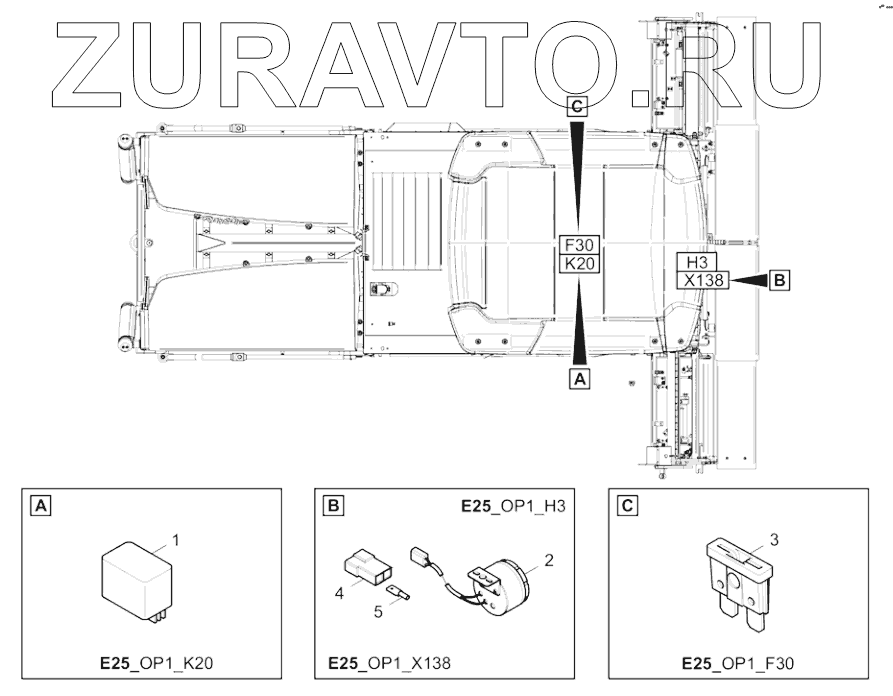 ZURAVTO.RU

C

F30
K20

H3
X138

B

A

A

1

E25_OP1_K20

B

E25_OP1_H3

2

4

5

E25_OP1_X138

C

3

E25_OP1_F30