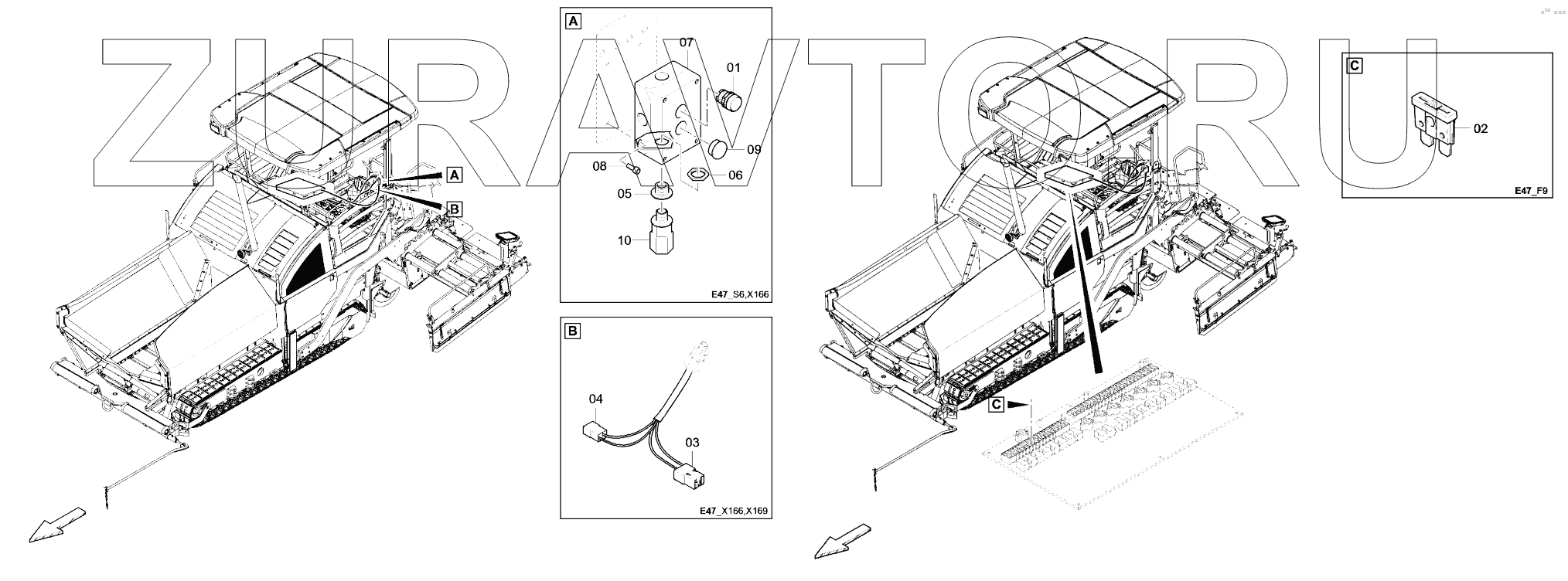 ZURAVTO.RU

A
B

A
07
01
09
08
06
05
10
E47_S6,X166

B
04
03
E47_X166,X169

C

C
02
E47_F9