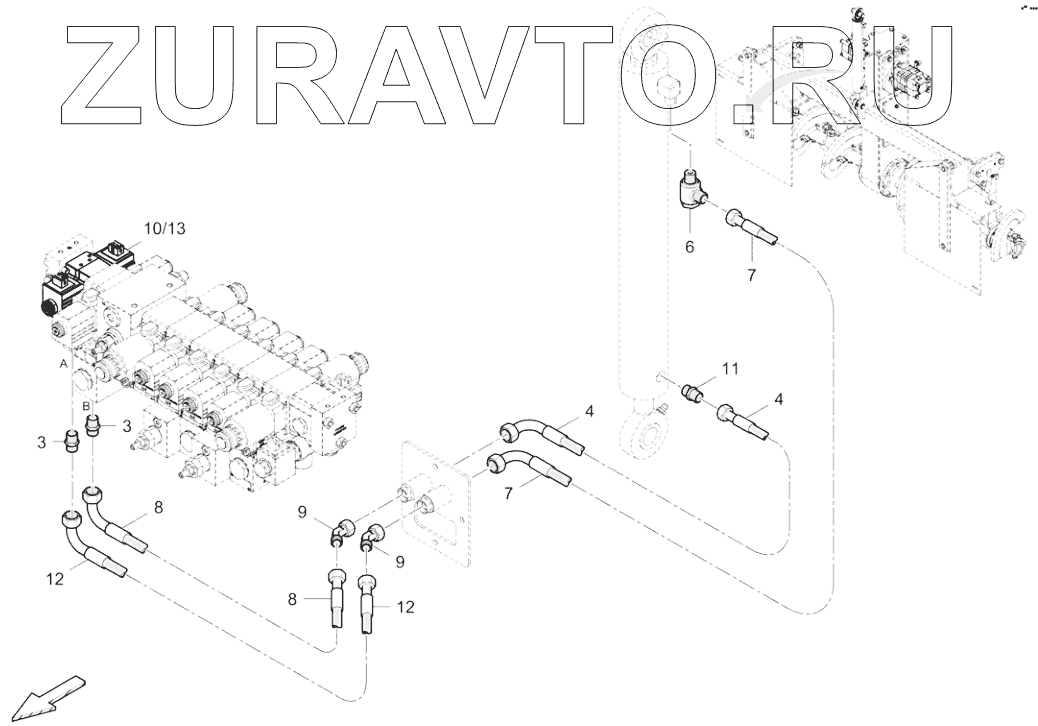 ZURAVTO.RU

10/13
6
7
A
B
3
3
11
4
4
7
8
9
9
12
8
12