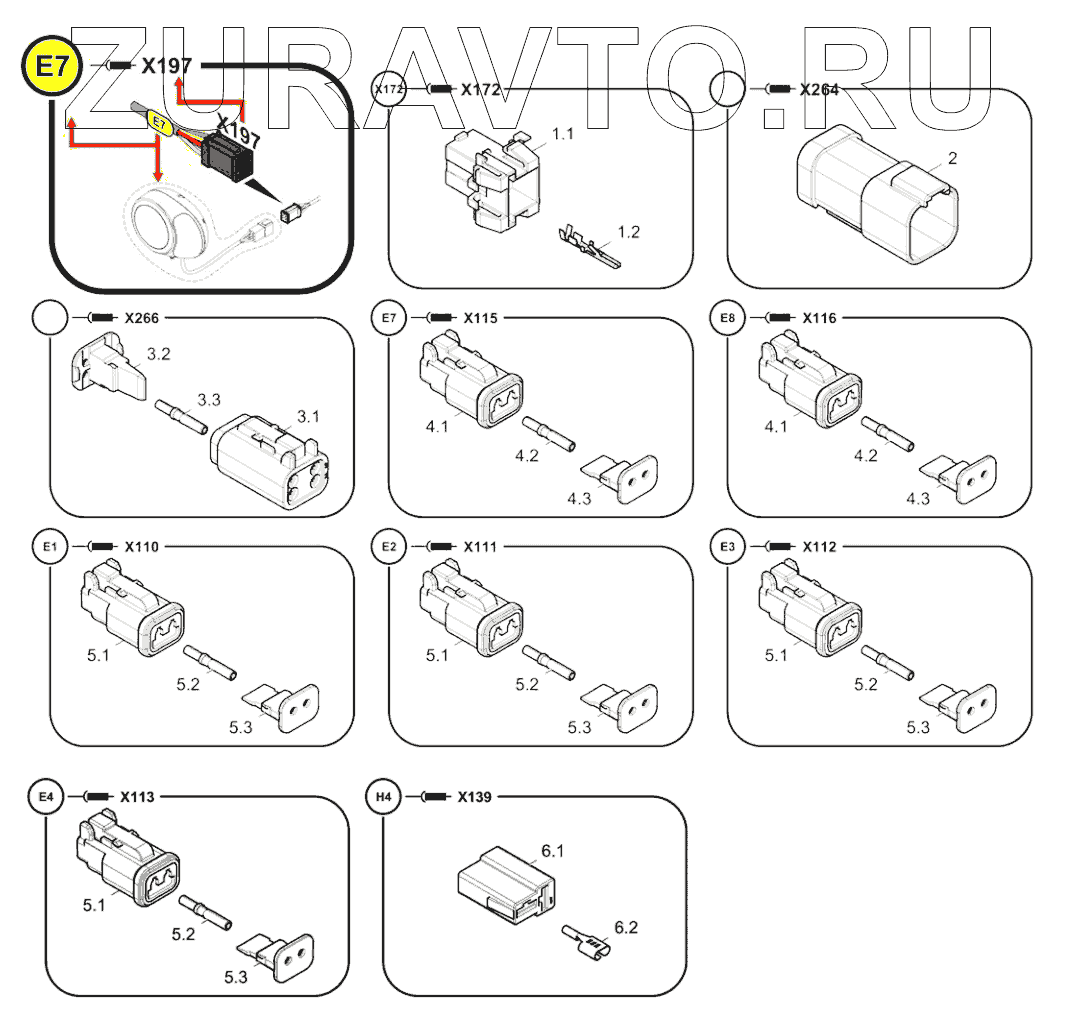 ZURAVTO.RU

E7 X197
E7 X197

X172 X172
1.1
1.2

X264
2

X266
3.2
3.3
3.1

E7 X115
4.1
4.2
4.3

E8 X116
4.1
4.2
4.3

E1 X110
5.1
5.2
5.3

E2 X111
5.1
5.2
5.3

E3 X112
5.1
5.2
5.3

E4 X113
5.1
5.2
5.3

H4 X139
6.1
6.2