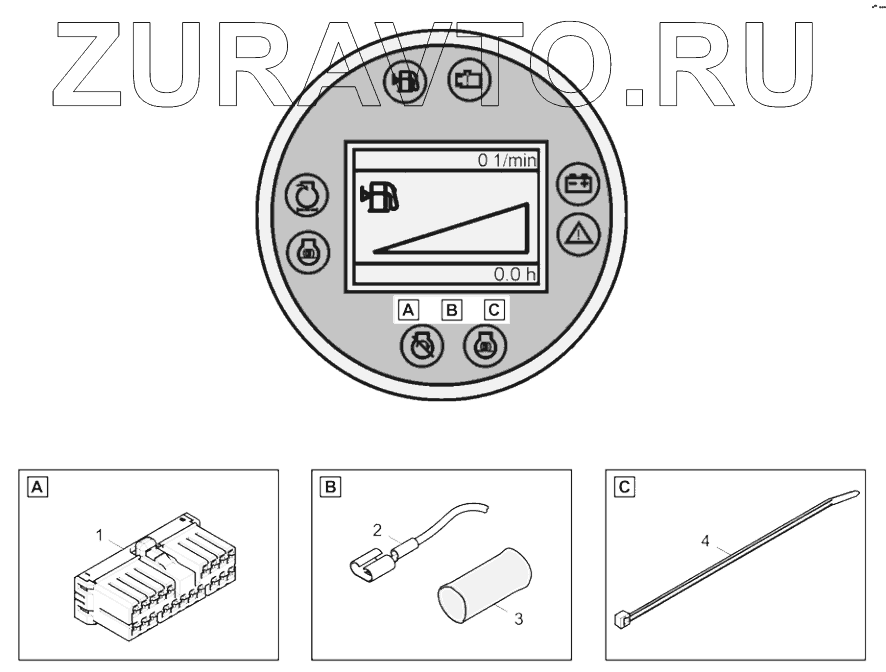 ZURAVTO.RU

0 1/min

0.0 h

A B C

A

1

B

2

3

C

4