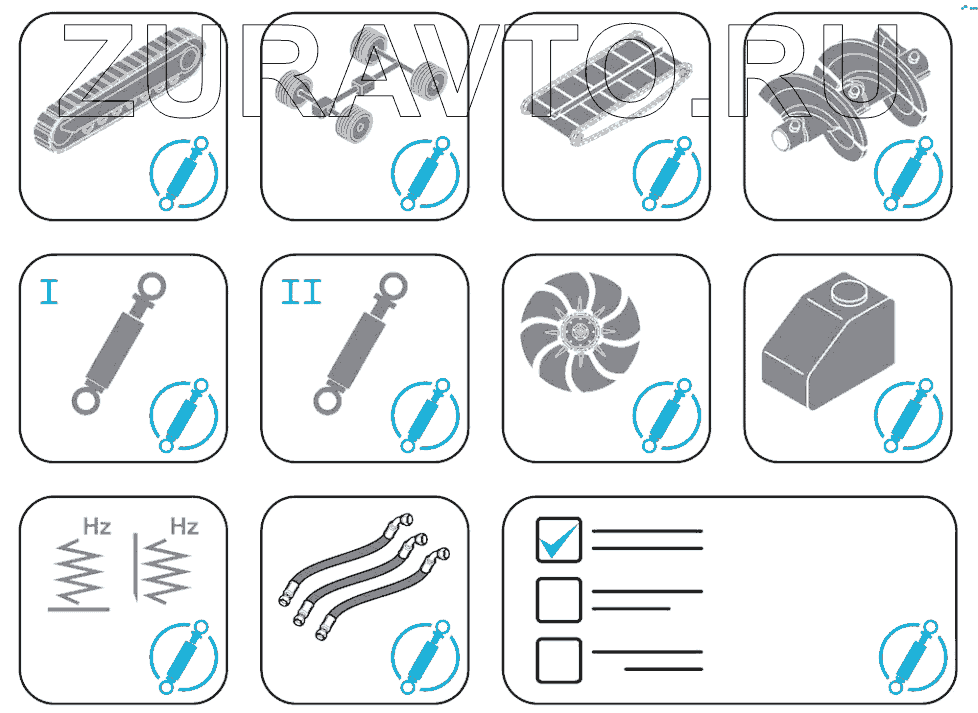 ZURAVTO.RU

I

II

Hz

Hz