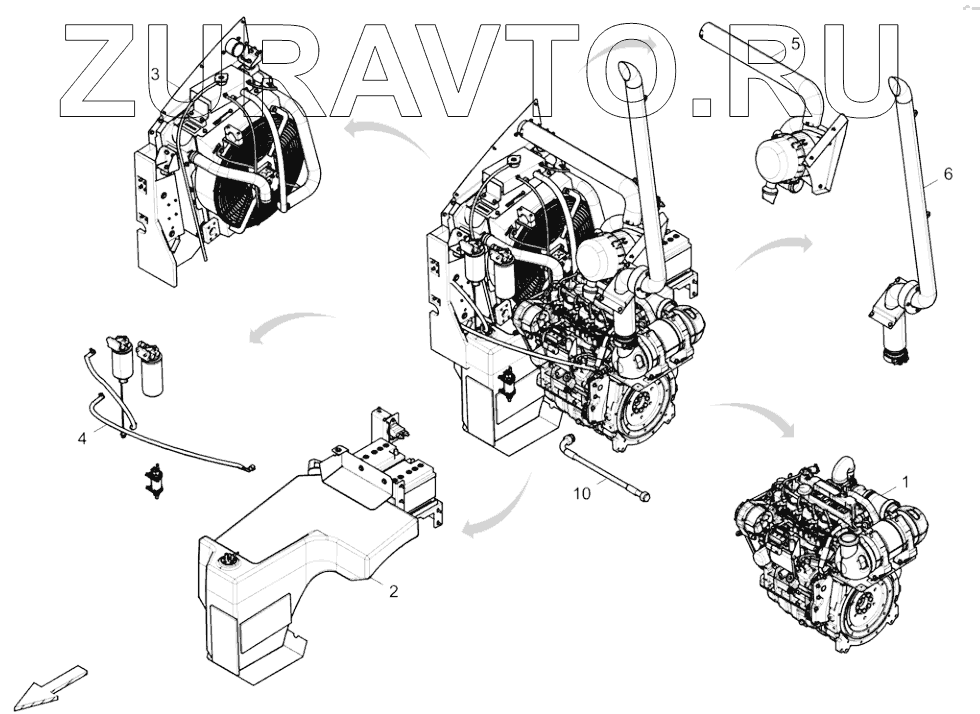 ZURAVTO.RU

3

5

6

4

10

1

2