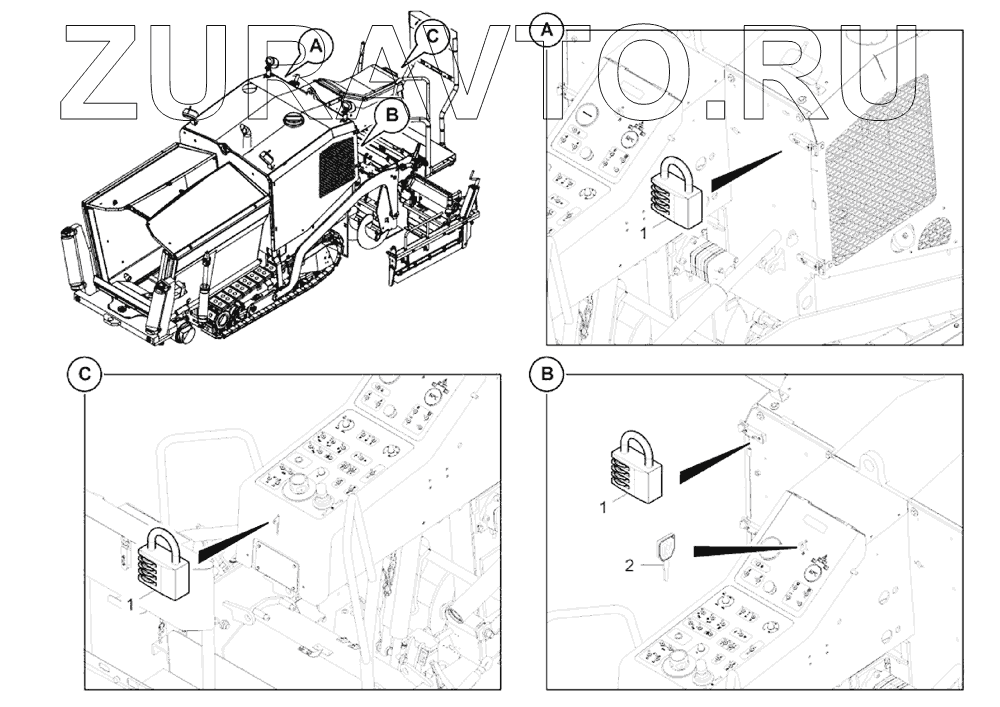 ZURAVTO.RU

A
C
B

A
1

C
1

B
1
2