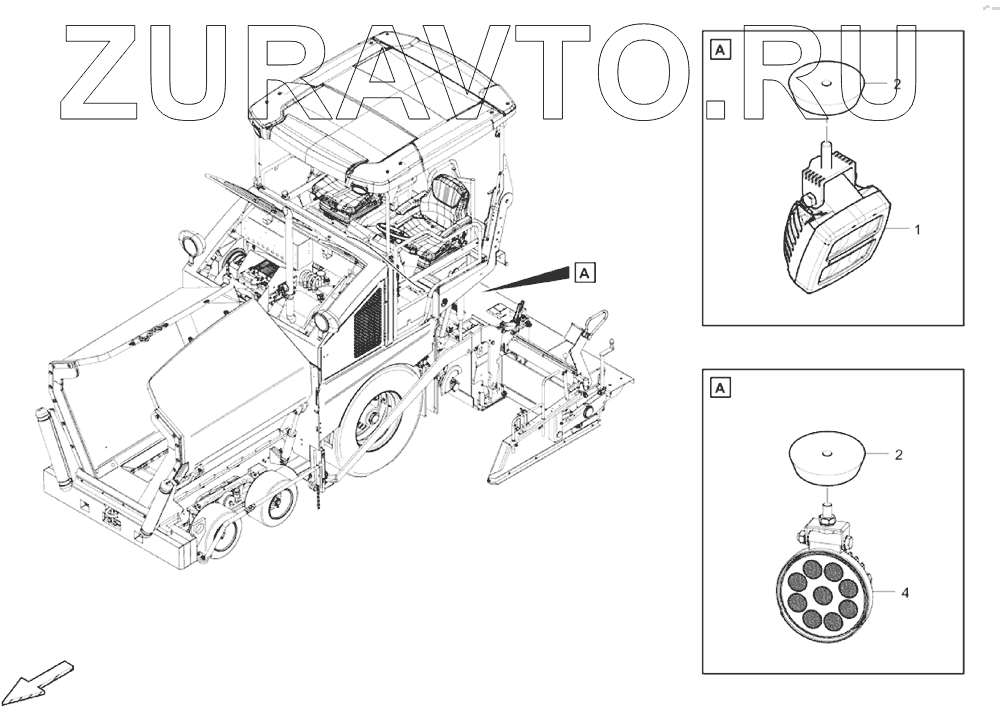 ZURAVTO.RU

A

A
2
1

A
2
4