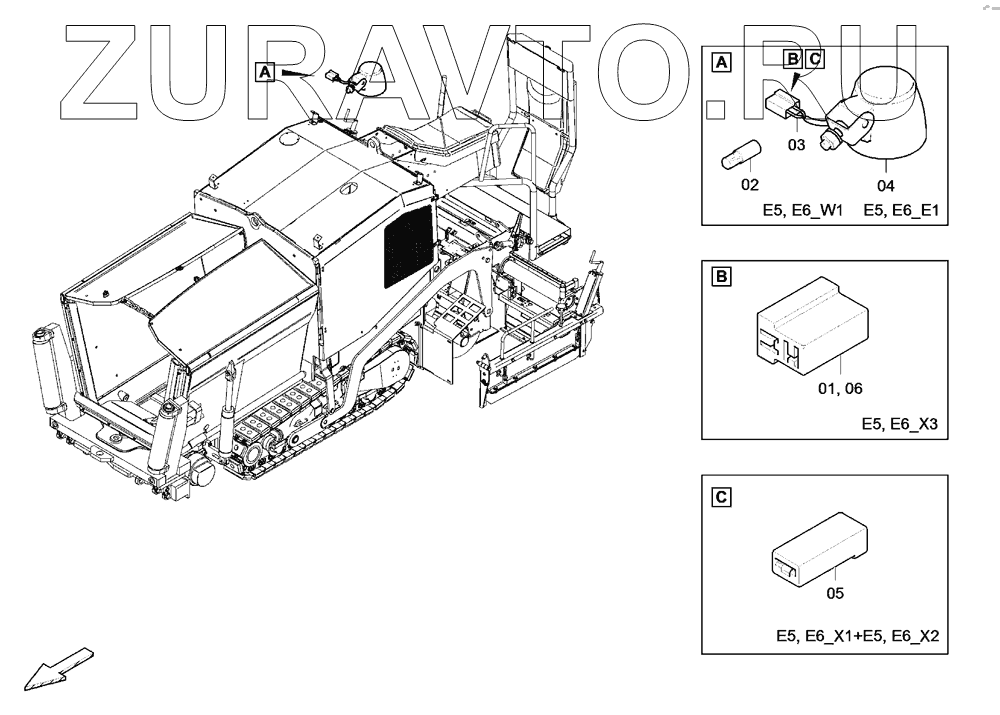 ZURAVTO.RU

A

A

B C

03

02

04

E5, E6_W1 E5, E6_E1

B

01, 06

E5, E6_X3

C

05

E5, E6_X1+E5, E6_X2