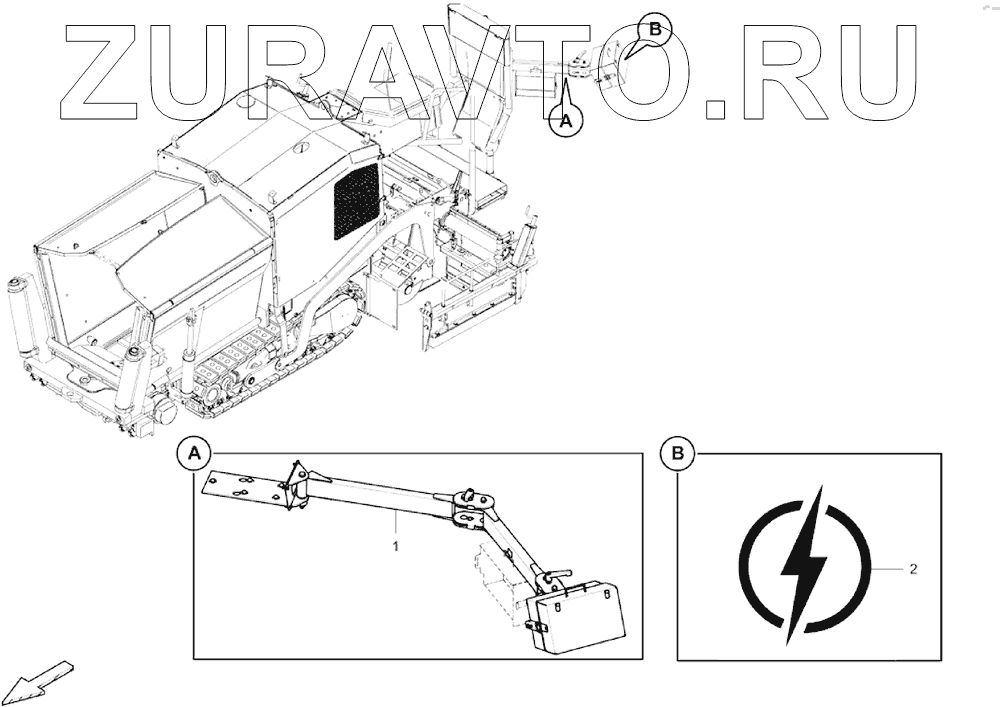 ZURAVTO.RU

B

A

A

1

B

2