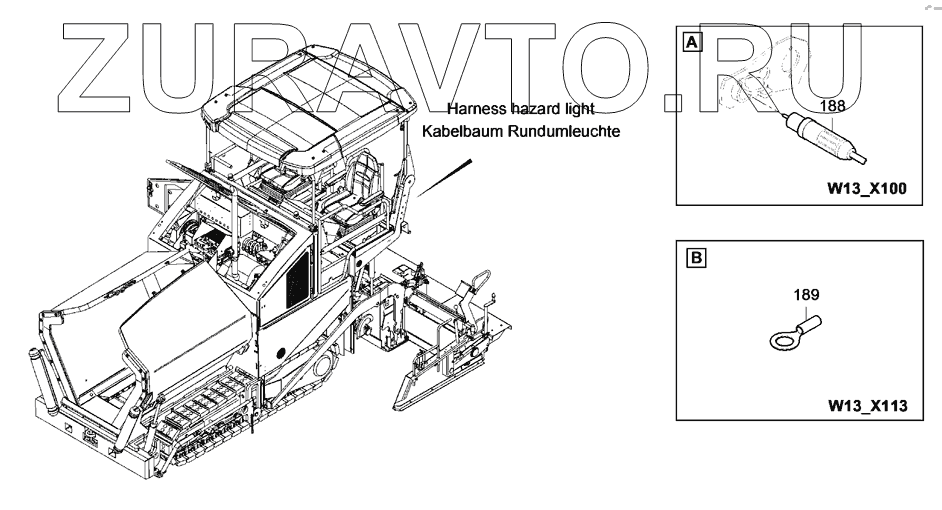 ZUPAVTO.RU

Harness hazard light
Kabelbaum Rundumleuchte

A
188
W13_X100

B
189
W13_X113