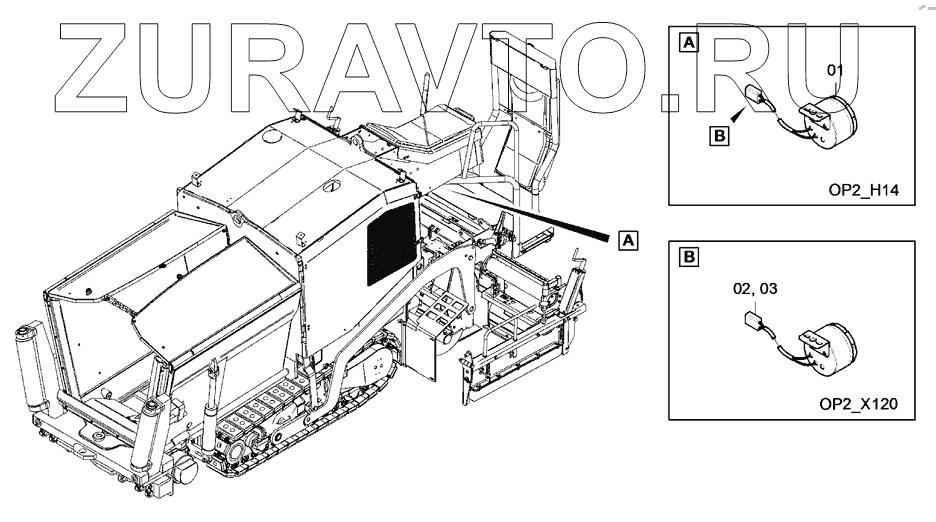 ZURAVTO.RU

A

A
01
B
OP2_H14

B
02, 03
OP2_X120