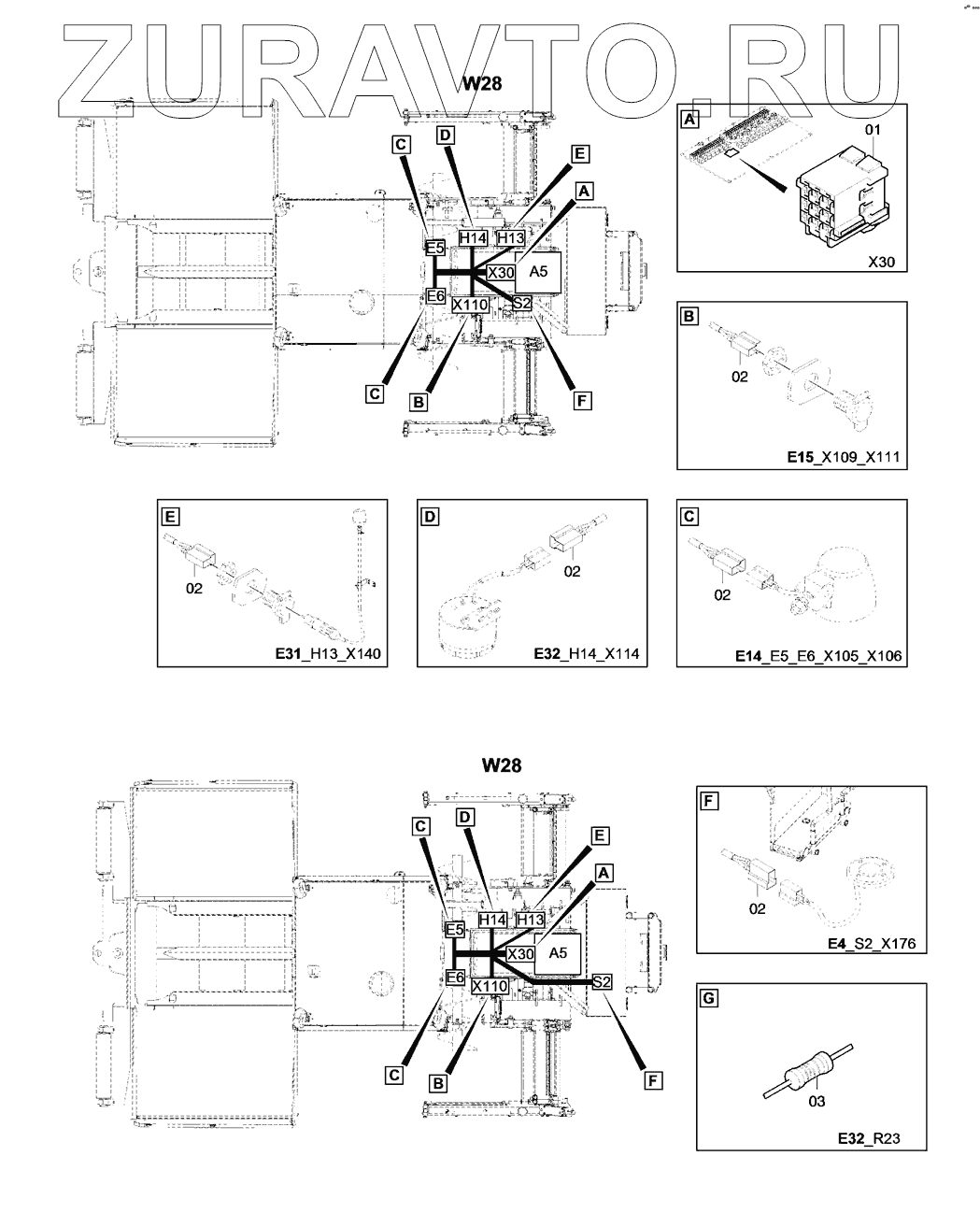 ZURAVTO.RU

W28

C
D
E
A
E5
H14
H13
X30
A5
E6
X110
S2
C
B
F

A
01
X30

B
02
E15_X109_X111

E
02
E31_H13_X140

D
02
E32_H14_X114

C
02
E14_E5_E6_X105_X106

W28

C
D
E
A
E5
H14
H13
X30
A5
E6
X110
S2
C
B
F

F
02
E4_S2_X176

G
03
E32_R23