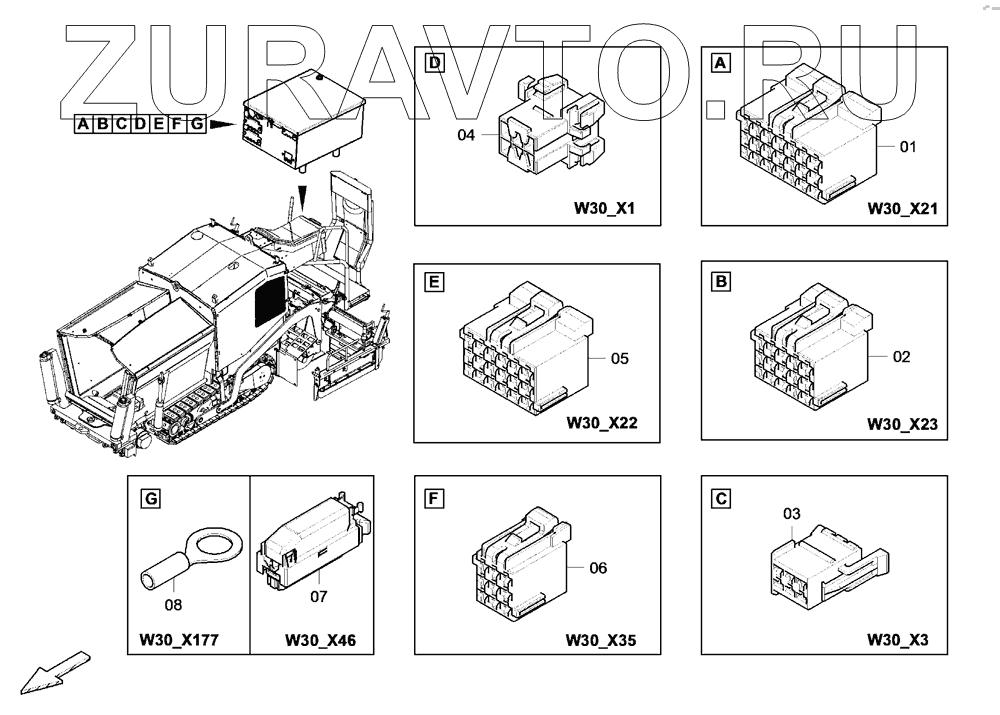 ZURAVTO.RU

A B C D E F G

D
04
W30_X1

A
01
W30_X21

E
05
W30_X22

B
02
W30_X23

G
08
W30_X177

07
W30_X46

F
06
W30_X35

C
03
W30_X3