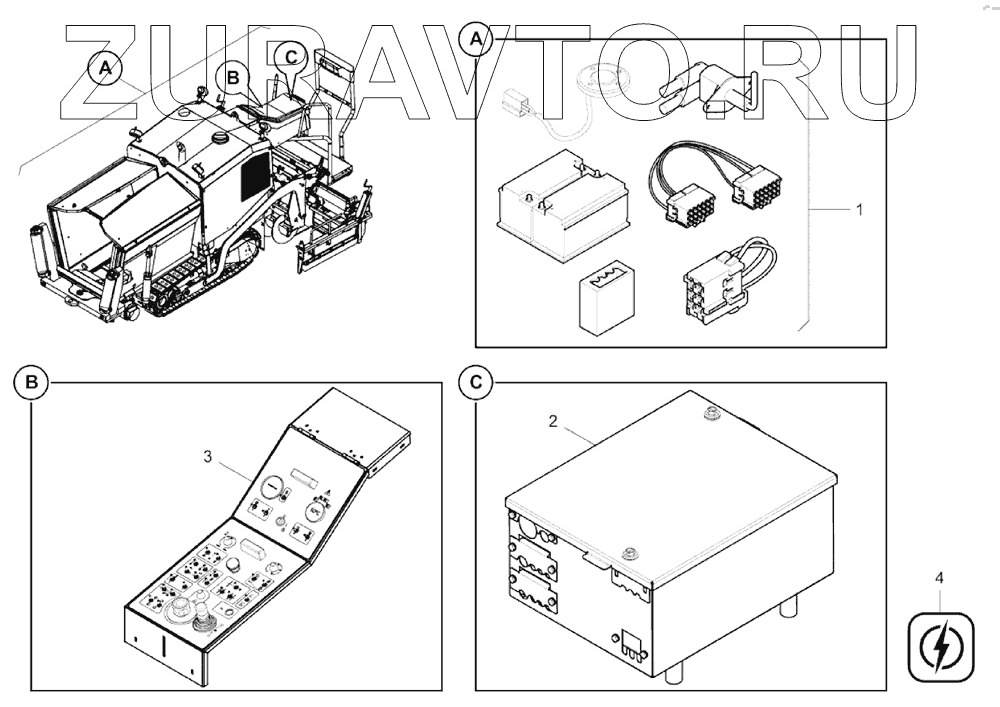 ZURAVTO.RU

A

B

C

A

1

B

3

C

2

4